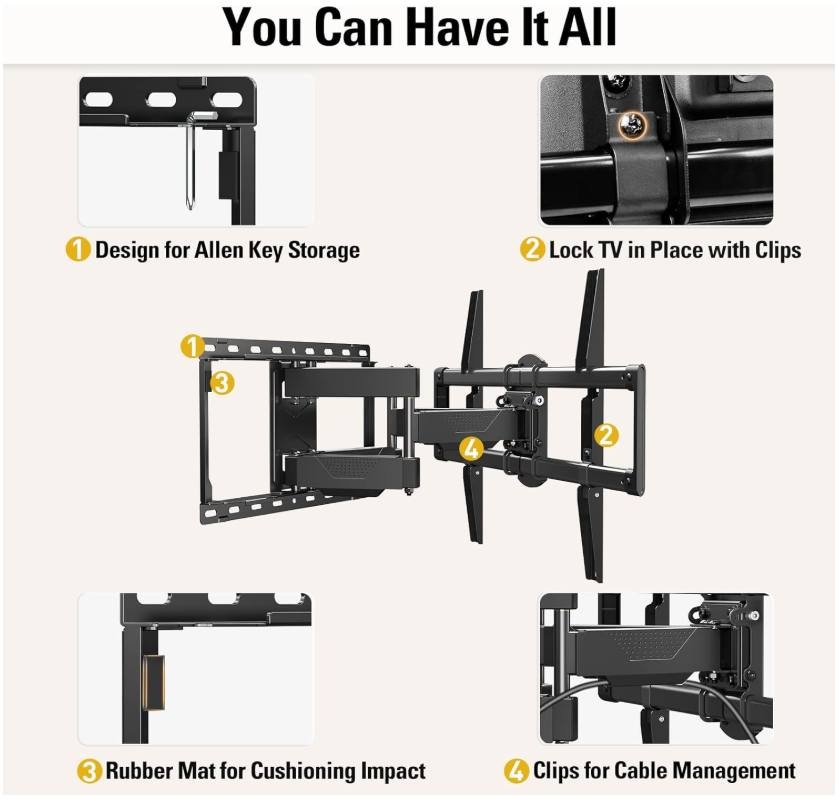 You Can Have It All

1 Design for Allen Key Storage

2 Lock TV in Place with Clips

1

3

4

2

3 Rubber Mat for Cushioning Impact

4 Clips for Cable Management