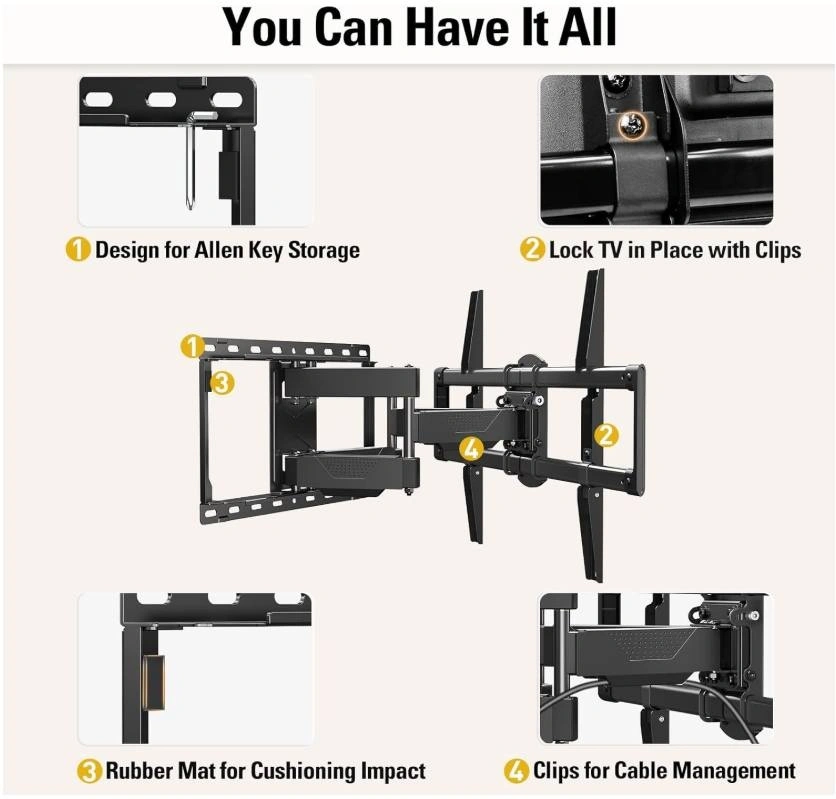 You Can Have It All

1 Design for Allen Key Storage

2 Lock TV in Place with Clips

1

3

4

2

3 Rubber Mat for Cushioning Impact

4 Clips for Cable Management