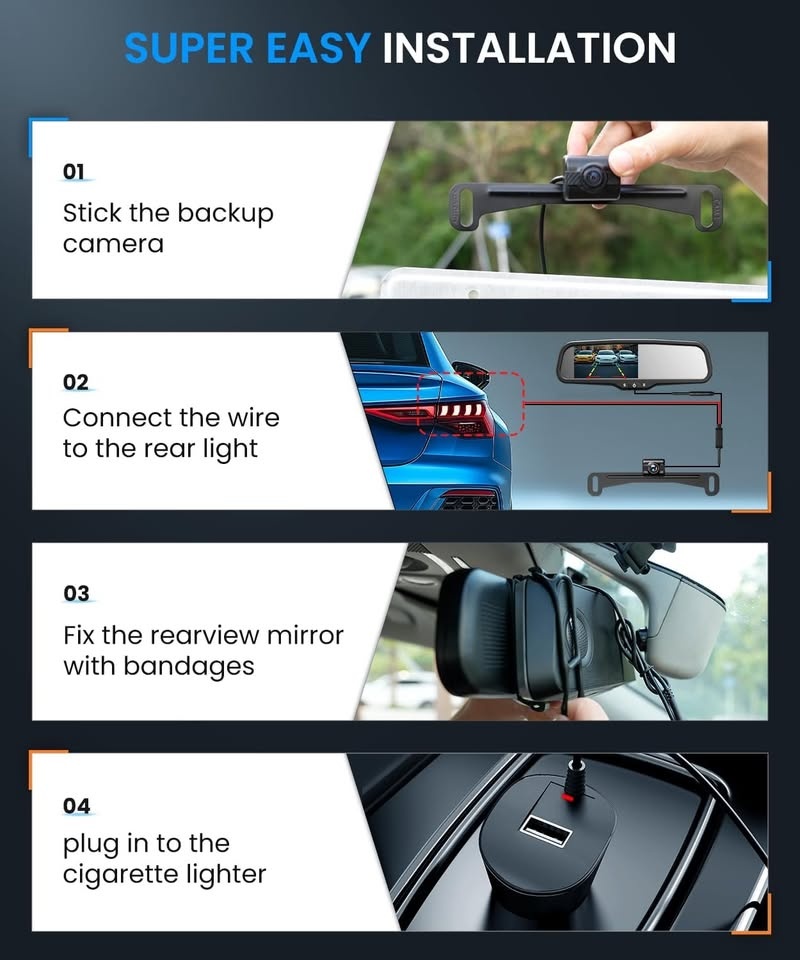 SUPER EASY INSTALLATION

01
Stick the backup camera

02
Connect the wire to the rear light

03
Fix the rearview mirror with bandages

04
plug in to the cigarette lighter