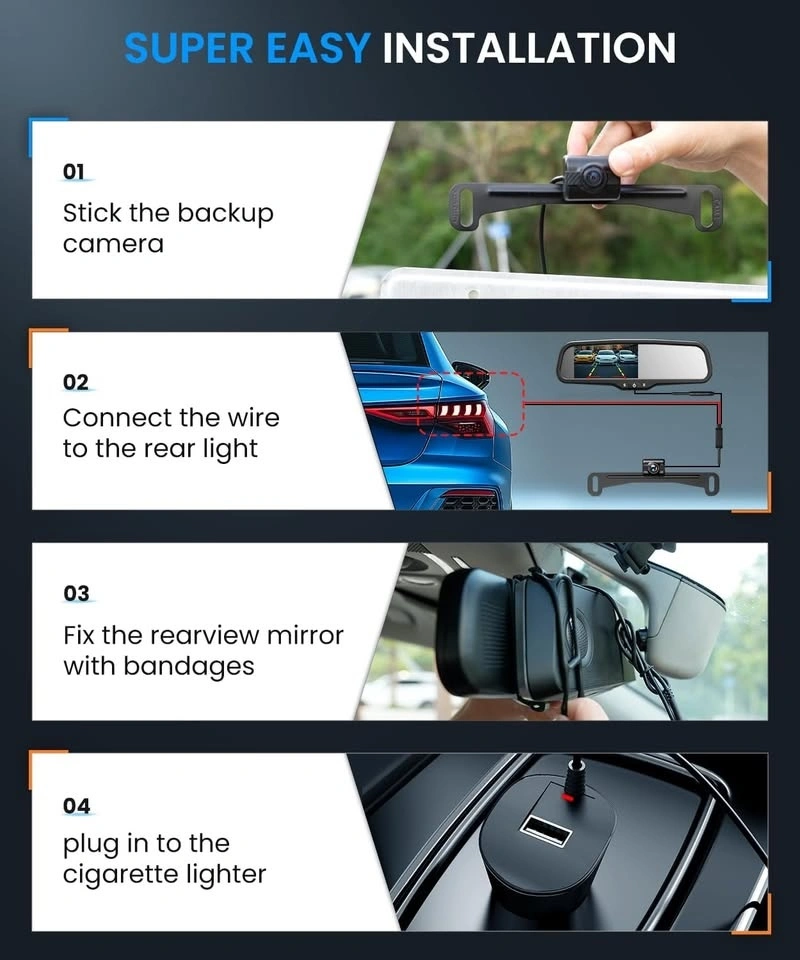 SUPER EASY INSTALLATION

01
Stick the backup camera

02
Connect the wire to the rear light

03
Fix the rearview mirror with bandages

04
plug in to the cigarette lighter