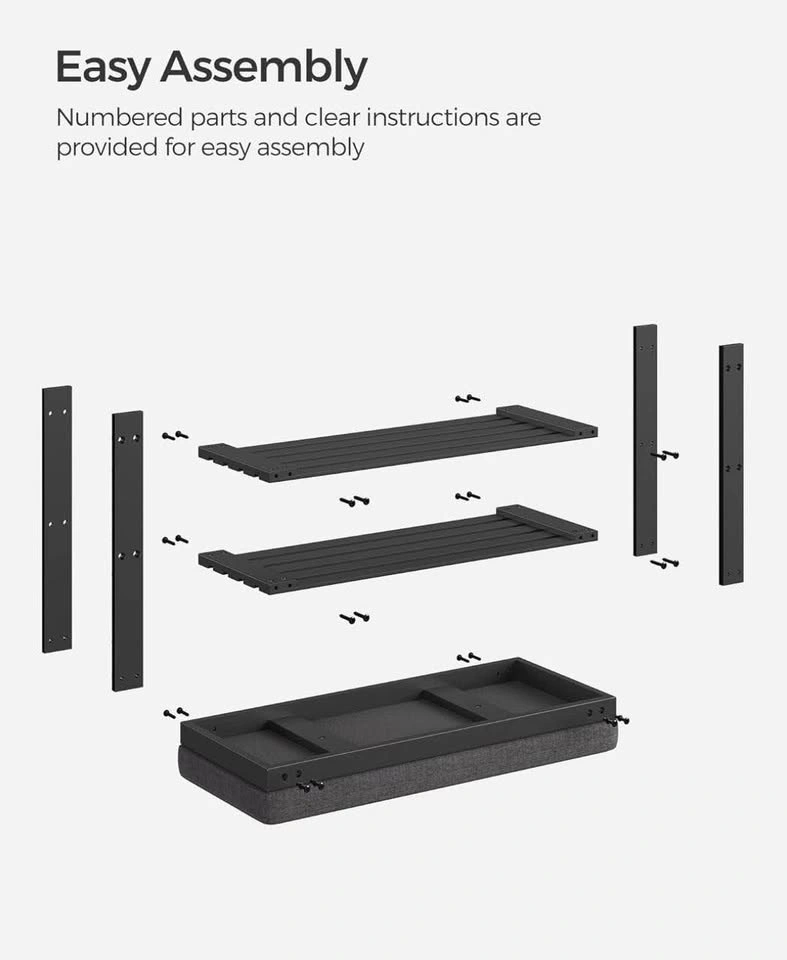 Easy Assembly

Numbered parts and clear instructions are provided for easy assembly