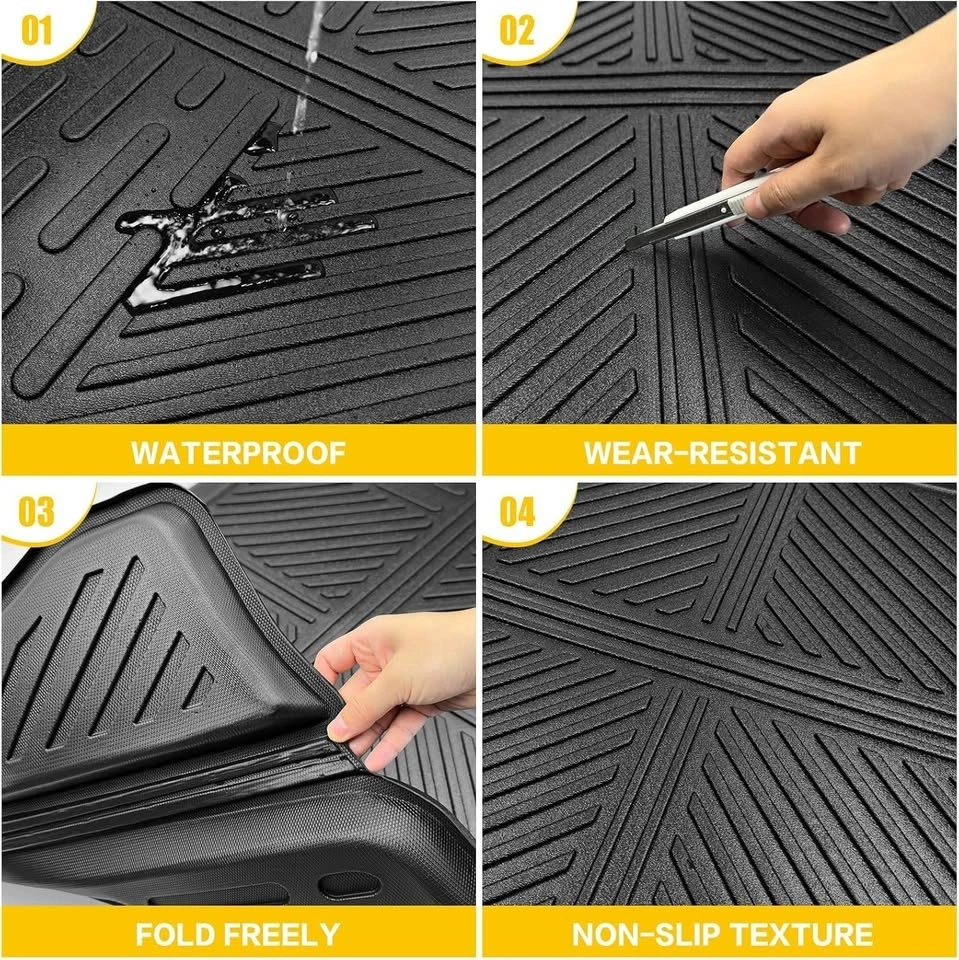 01

WATERPROOF

02

WEAR-RESISTANT

03

FOLD FREELY

04

NON-SLIP TEXTURE