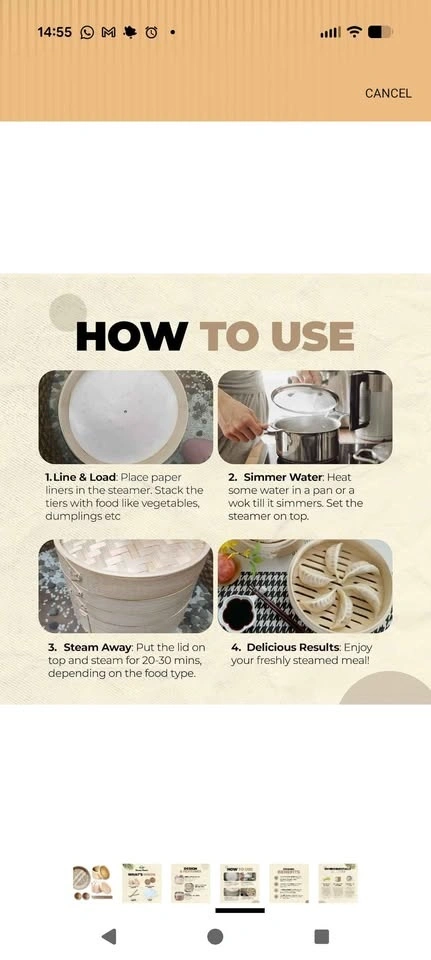 14:55

CANCEL

HOW TO USE

1. Line & Load: Place paper liners in the steamer. Stack the tiers with food like vegetables, dumplings etc

2. Simmer Water: Heat some water in a pan or a wok till it simmers. Set the steamer on top.

3. Steam Away: Put the lid on top and steam for 20-30 mins, depending on the food type.

4. Delicious Results: Enjoy your freshly steamed meal!