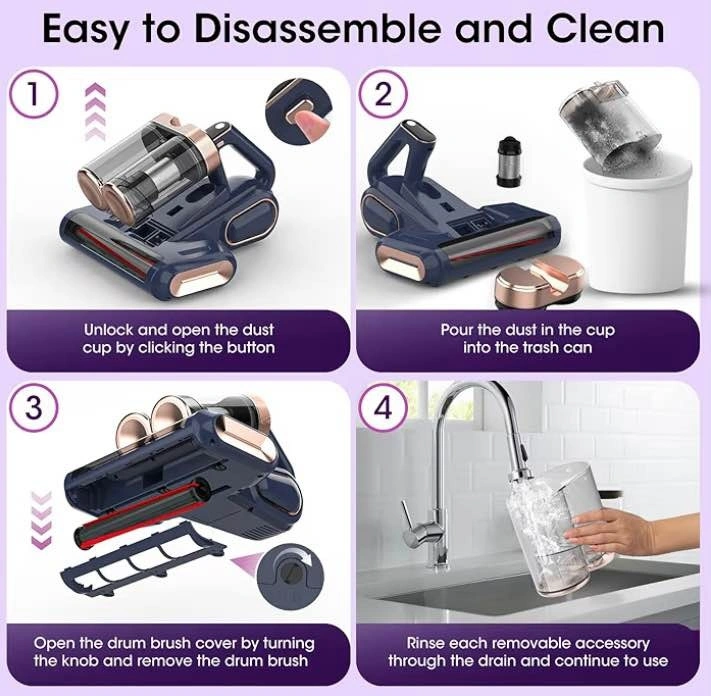 Easy to Disassemble and Clean

1

Unlock and open the dust cup by clicking the button

2

Pour the dust in the cup into the trash can

3

Open the drum brush cover by turning the knob and remove the drum brush

4

Rinse each removable accessory through the drain and continue to use