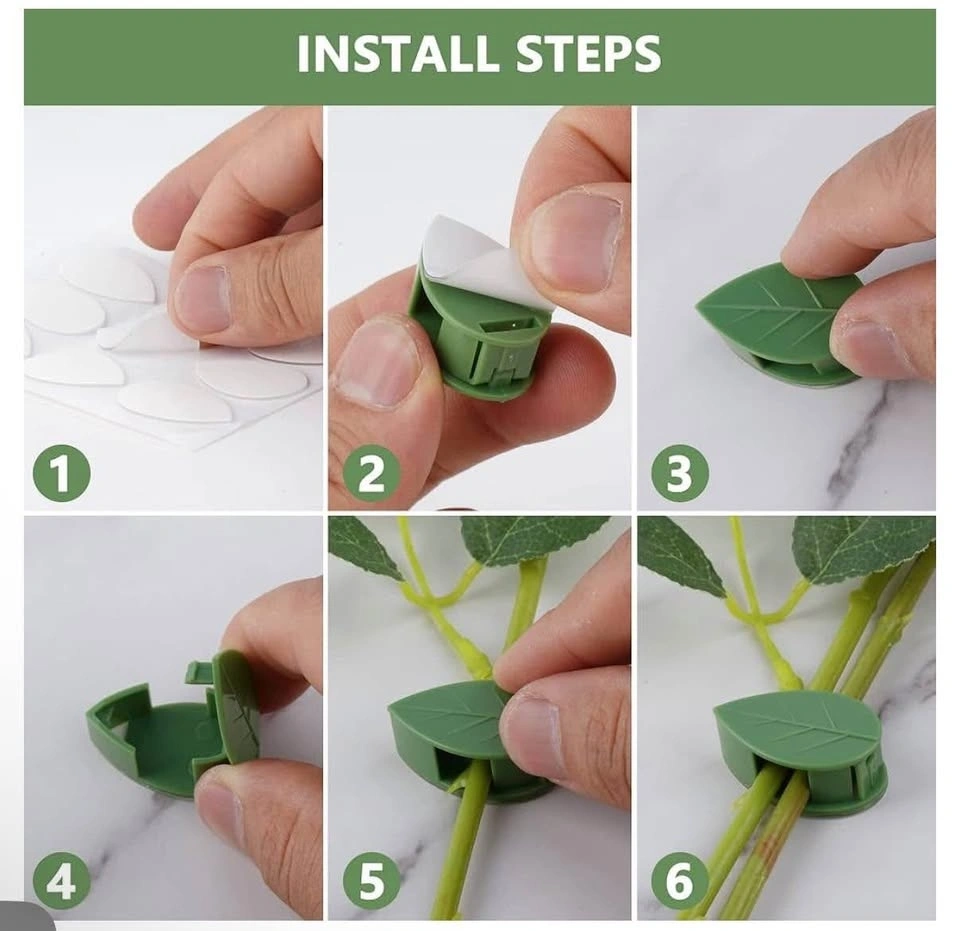 INSTALL STEPS

1

2

3

4

5

6