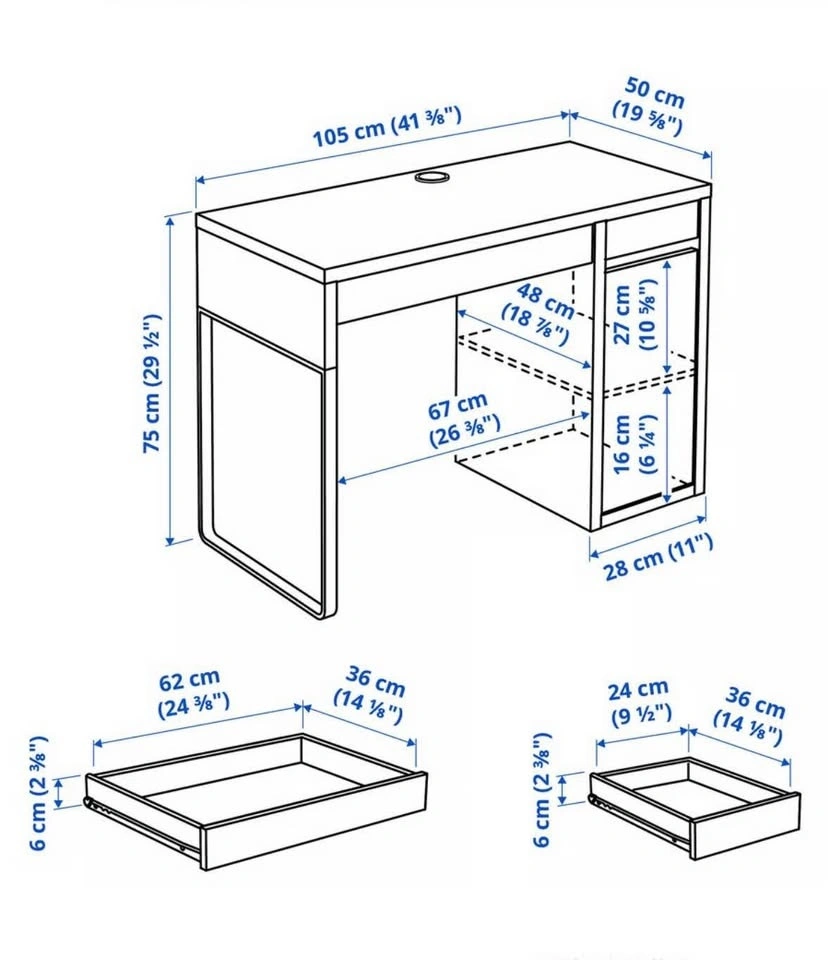 105 cm (41 ⅜")
50 cm (19 ⅝")
75 cm (29 ½")
48 cm (18 ⅞")
27 cm (10 ⅝")
67 cm (26 ⅜")
16 cm (6 ¼")
28 cm (11")
62 cm (24 ⅜")
36 cm (14 ⅛")
6 cm (2 ⅜")
24 cm (9 ½")
36 cm (14 ⅛")
6 cm (2 ⅜")