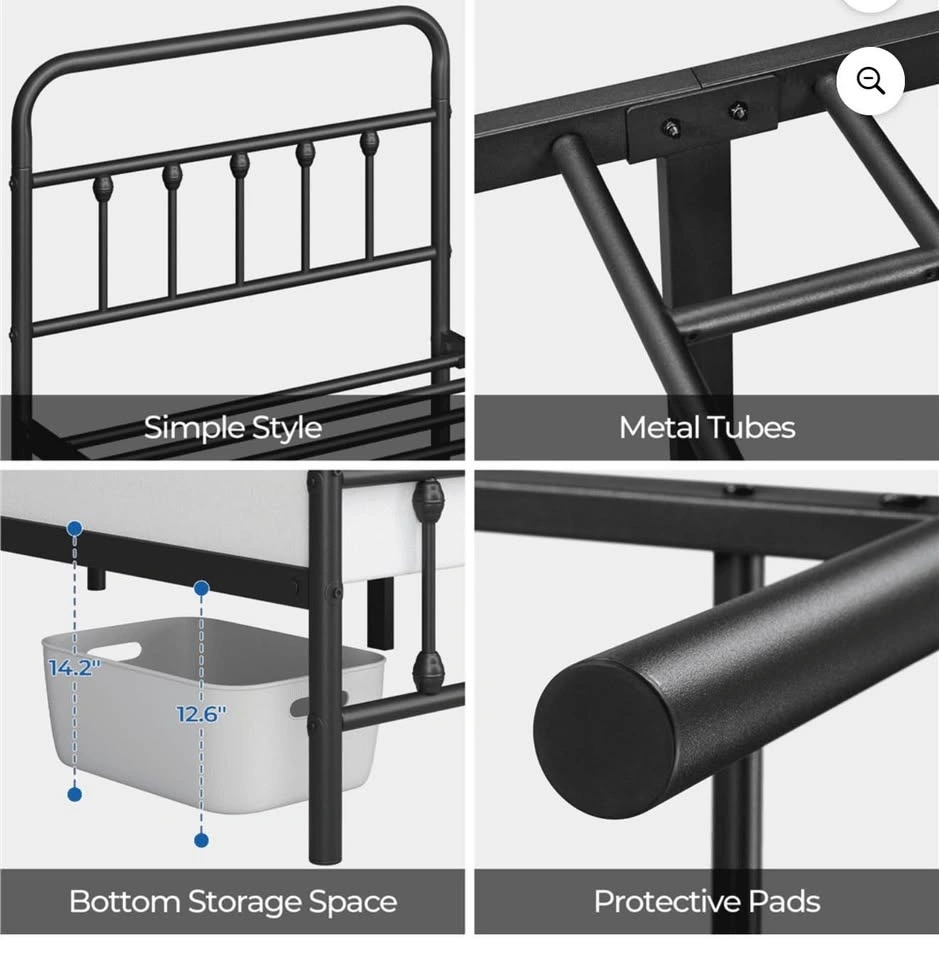 Simple Style

Metal Tubes

14.2"

12.6"

Bottom Storage Space

Protective Pads