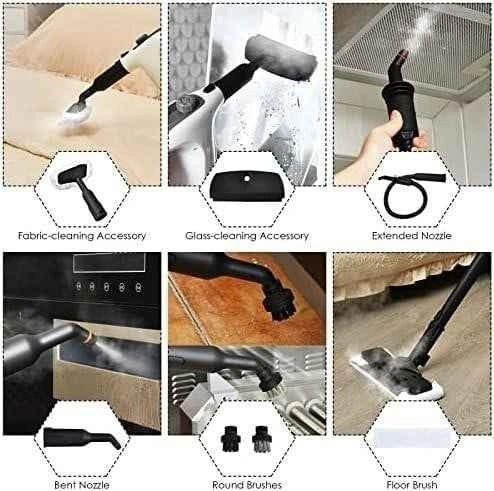 Fabric-cleaning Accessory

Glass-cleaning Accessory

Extended Nozzle

Bent Nozzle

Round Brushes

Floor Brush