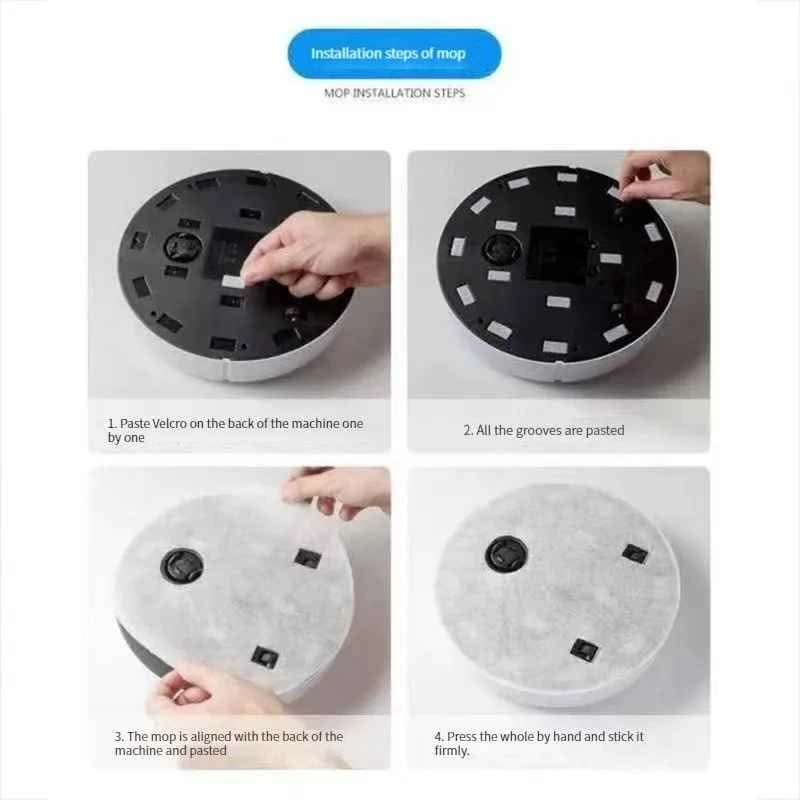 Installation steps of mop

MOP INSTALLATION STEPS

1. Paste Velcro on the back of the machine one by one

2. All the grooves are pasted

3. The mop is aligned with the back of the machine and pasted

4. Press the whole by hand and stick it firmly.