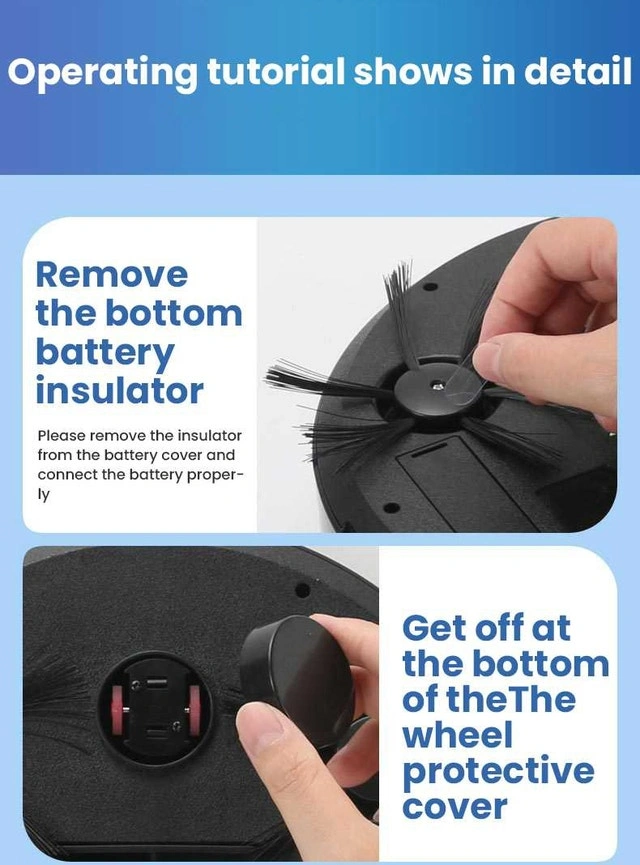 Operating tutorial shows in detail

Remove the bottom battery insulator

Please remove the insulator from the battery cover and connect the battery properly

Get off at the bottom of theThe wheel protective cover