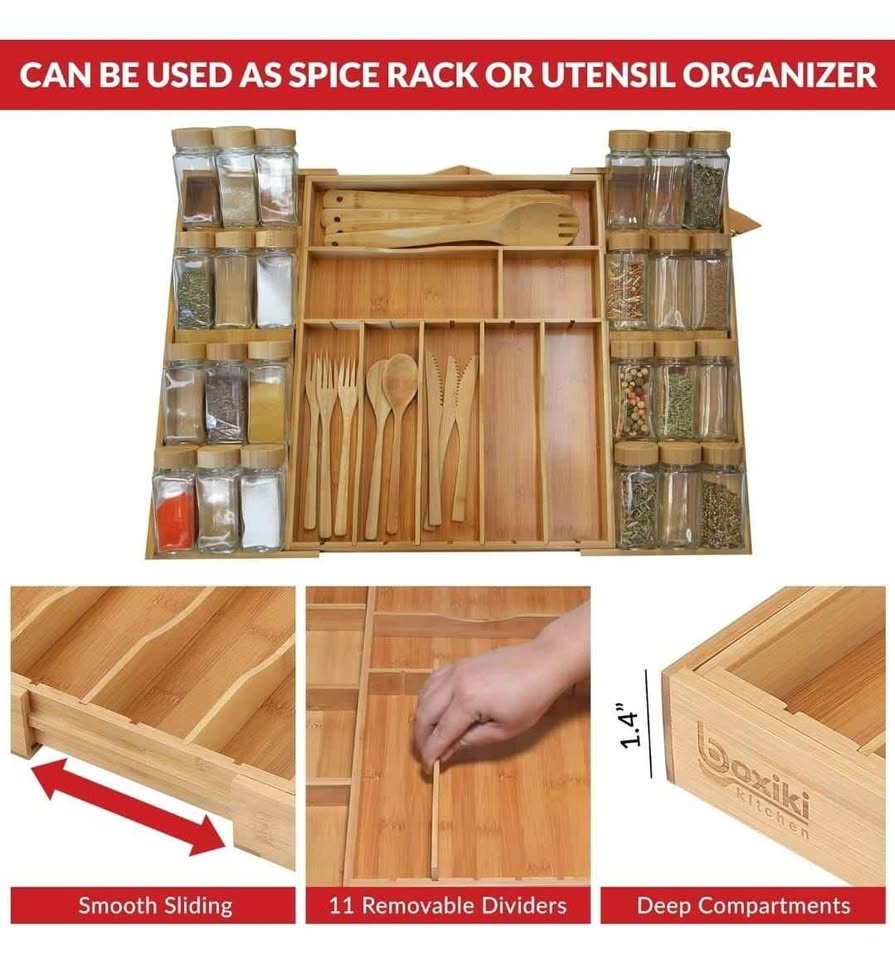 CAN BE USED AS SPICE RACK OR UTENSIL ORGANIZER

1.4"

boxiki kitchen

Smooth Sliding

11 Removable Dividers

Deep Compartments