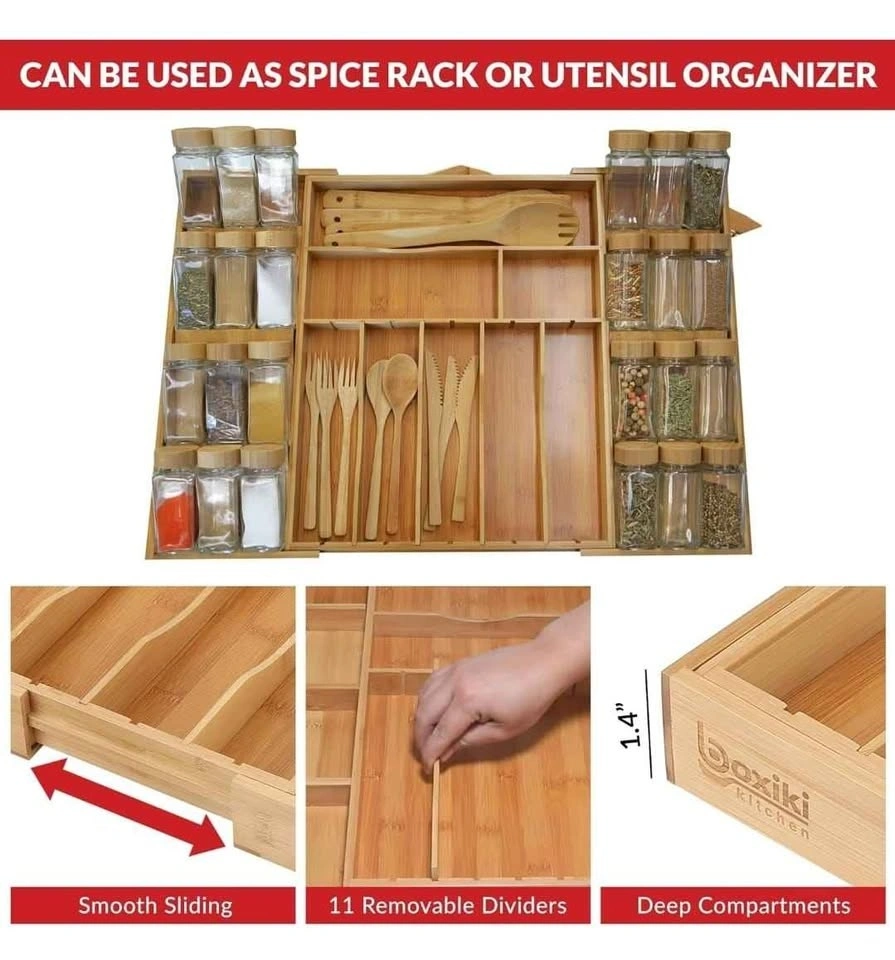 CAN BE USED AS SPICE RACK OR UTENSIL ORGANIZER

1.4"

boxiki kitchen

Smooth Sliding

11 Removable Dividers

Deep Compartments