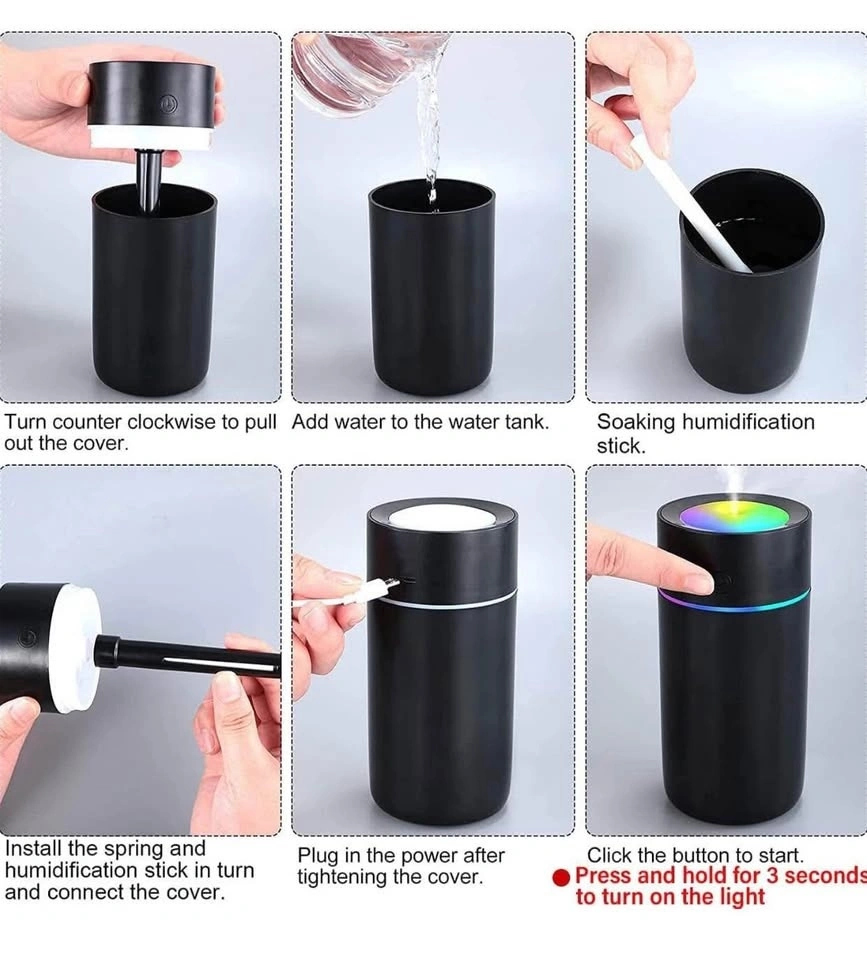 Turn counter clockwise to pull out the cover.

Add water to the water tank.

Soaking humidification stick.

Install the spring and humidification stick in turn and connect the cover.

Plug in the power after tightening the cover.

Click the button to start.
Press and hold for 3 seconds to turn on the light