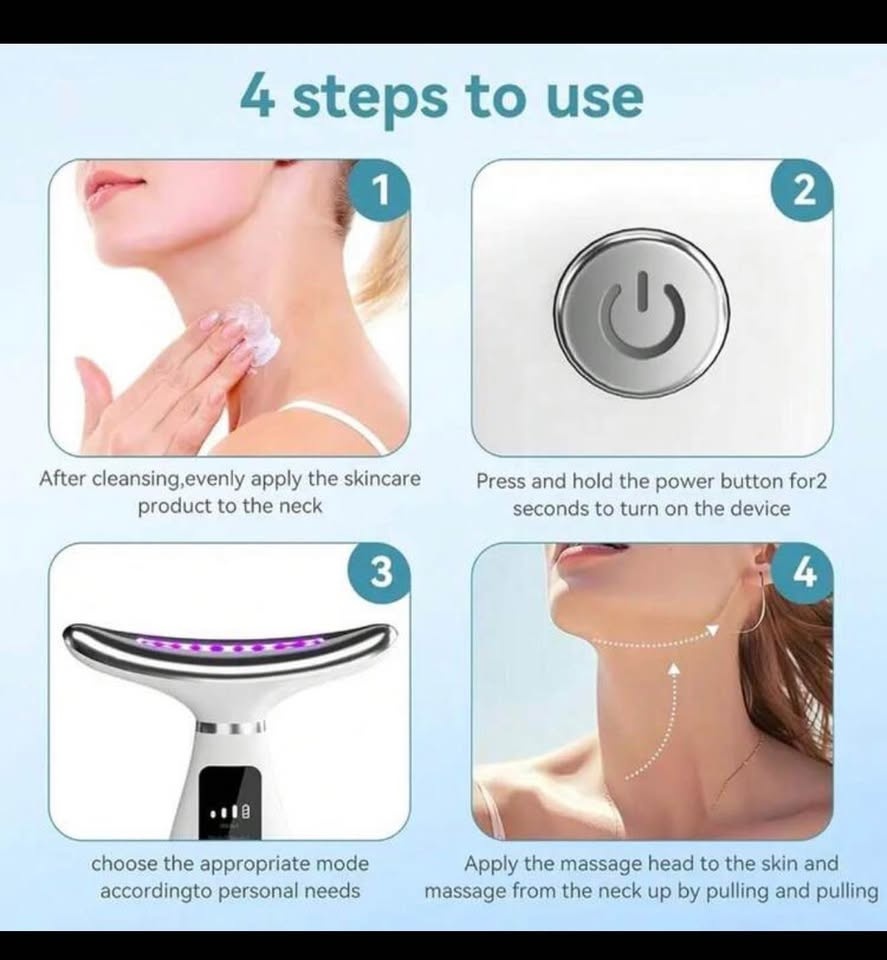 4 steps to use

1

After cleansing,evenly apply the skincare product to the neck

2

Press and hold the power button for2 seconds to turn on the device

3

choose the appropriate mode accordingto personal needs

4

Apply the massage head to the skin and massage from the neck up by pulling and pulling