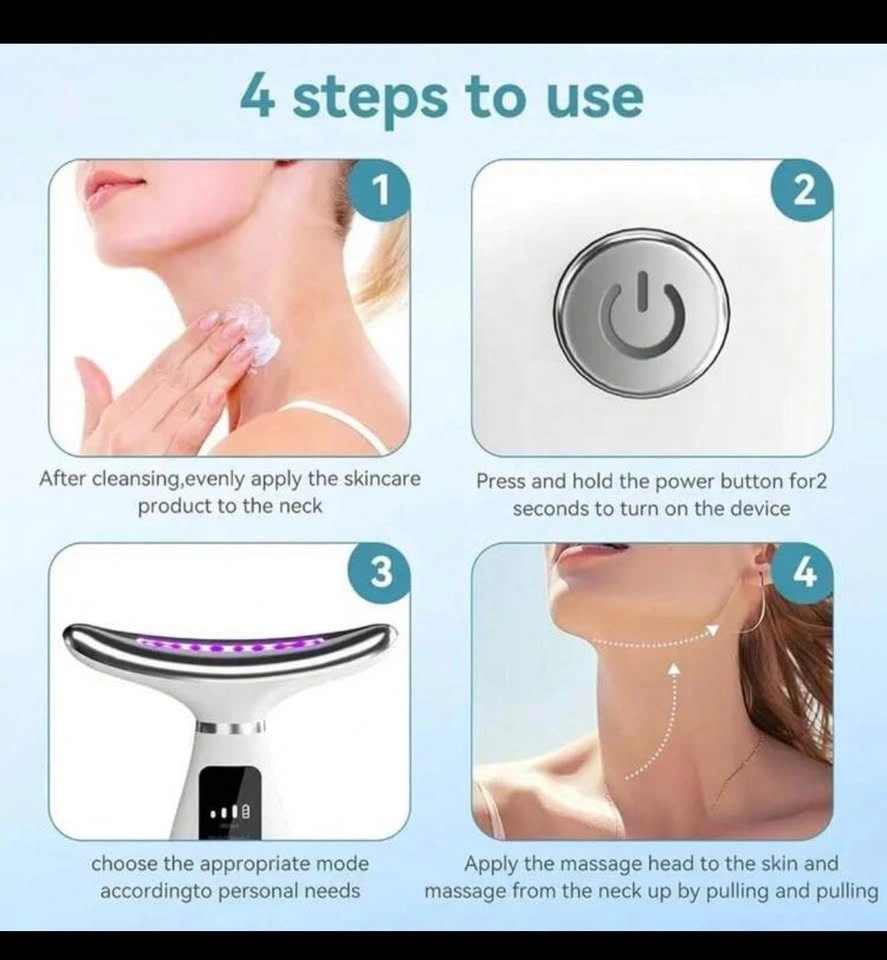 4 steps to use

1

After cleansing,evenly apply the skincare product to the neck

2

Press and hold the power button for2 seconds to turn on the device

3

choose the appropriate mode accordingto personal needs

4

Apply the massage head to the skin and massage from the neck up by pulling and pulling