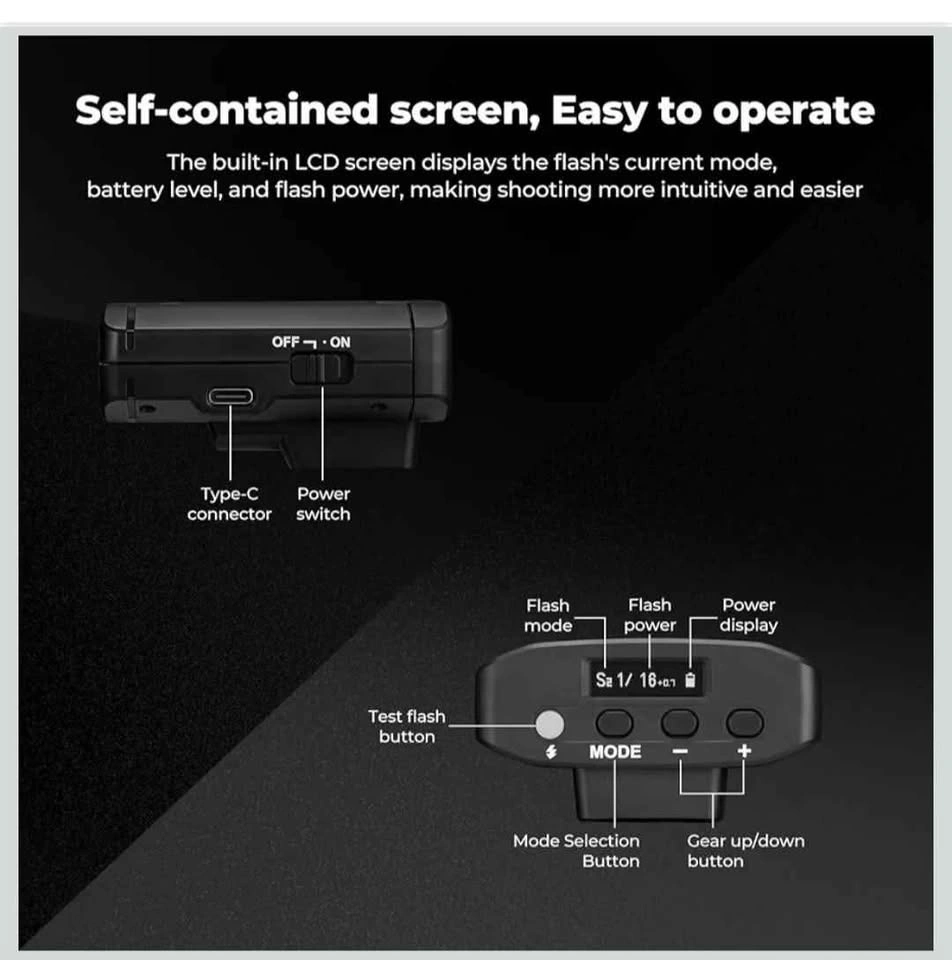 Self-contained screen, Easy to operate

The built-in LCD screen displays the flash's current mode, battery level, and flash power, making shooting more intuitive and easier

OFF · ON

Type-C connector

Power switch

Flash mode

Flash power

Power display

S2 1/ 16+0.7

Test flash button

MODE

−

+

Mode Selection Button

Gear up/down button