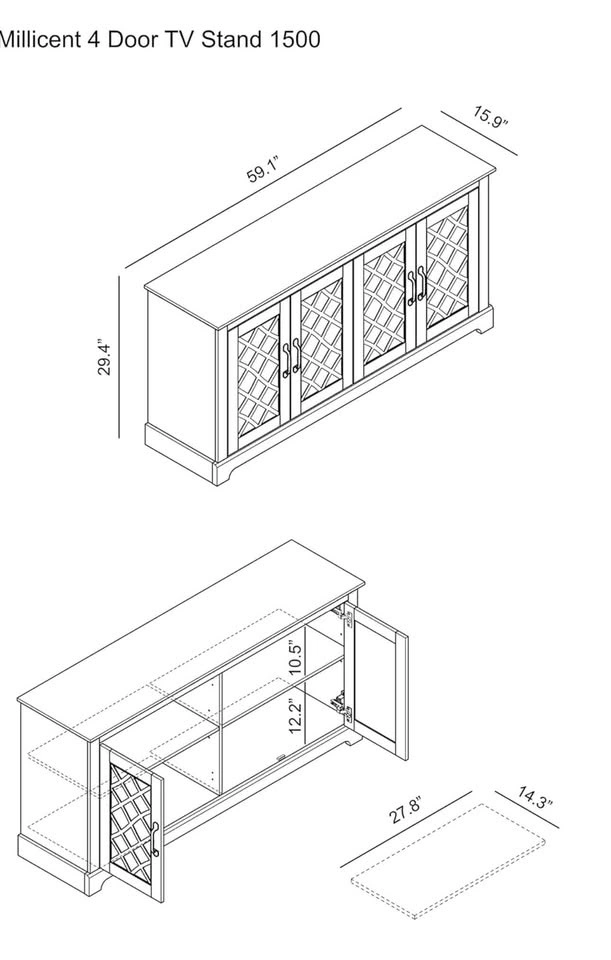 Millicent 4 Door TV Stand 1500

59.1"

15.9"

29.4"

10.5"

12.2"

27.8"

14.3"