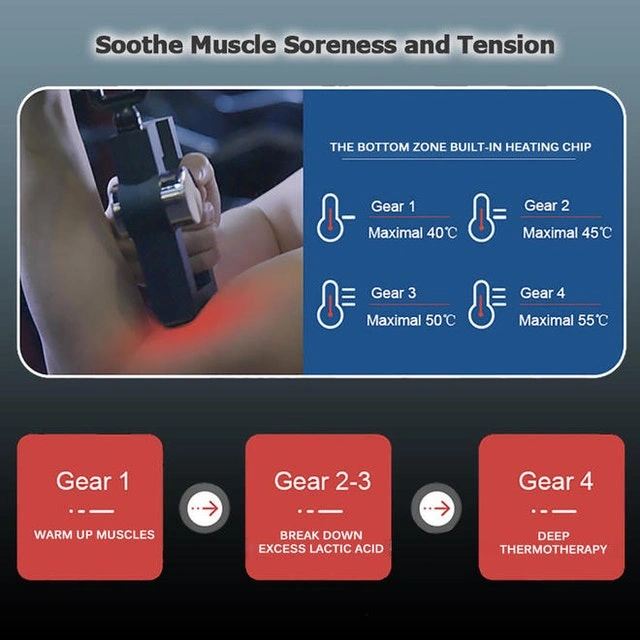 Soothe Muscle Soreness and Tension

THE BOTTOM ZONE BUILT-IN HEATING CHIP

Gear 1
Maximal 40℃

Gear 2
Maximal 45℃

Gear 3
Maximal 50℃

Gear 4
Maximal 55℃

Gear 1
WARM UP MUSCLES

Gear 2-3
BREAK DOWN EXCESS LACTIC ACID

Gear 4
DEEP THERMOTHERAPY