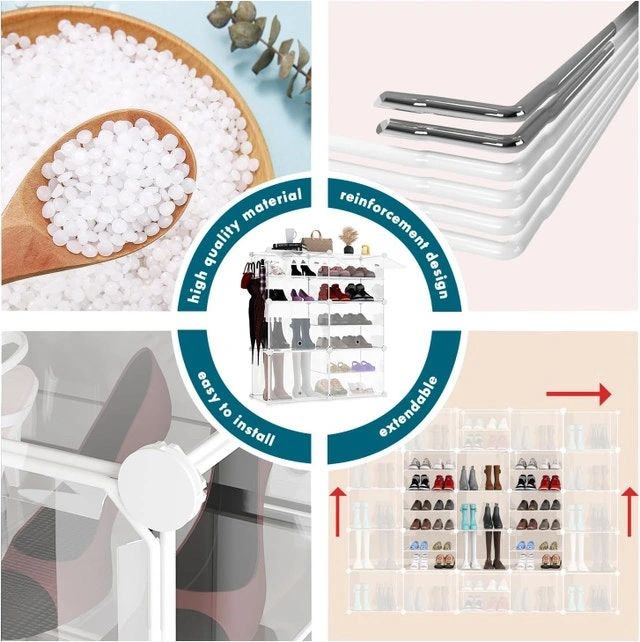 high quality material

reinforcement design

easy to install

extendable