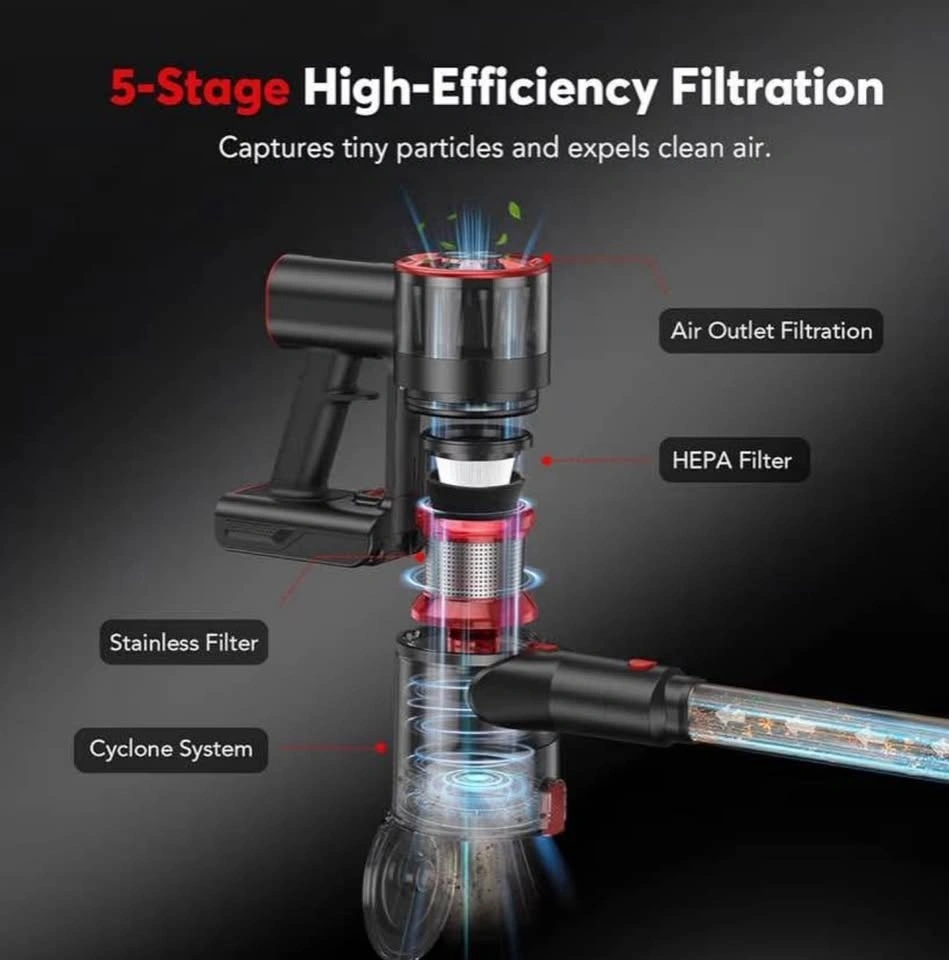 5-Stage High-Efficiency Filtration

Captures tiny particles and expels clean air.

Air Outlet Filtration

HEPA Filter

Stainless Filter

Cyclone System