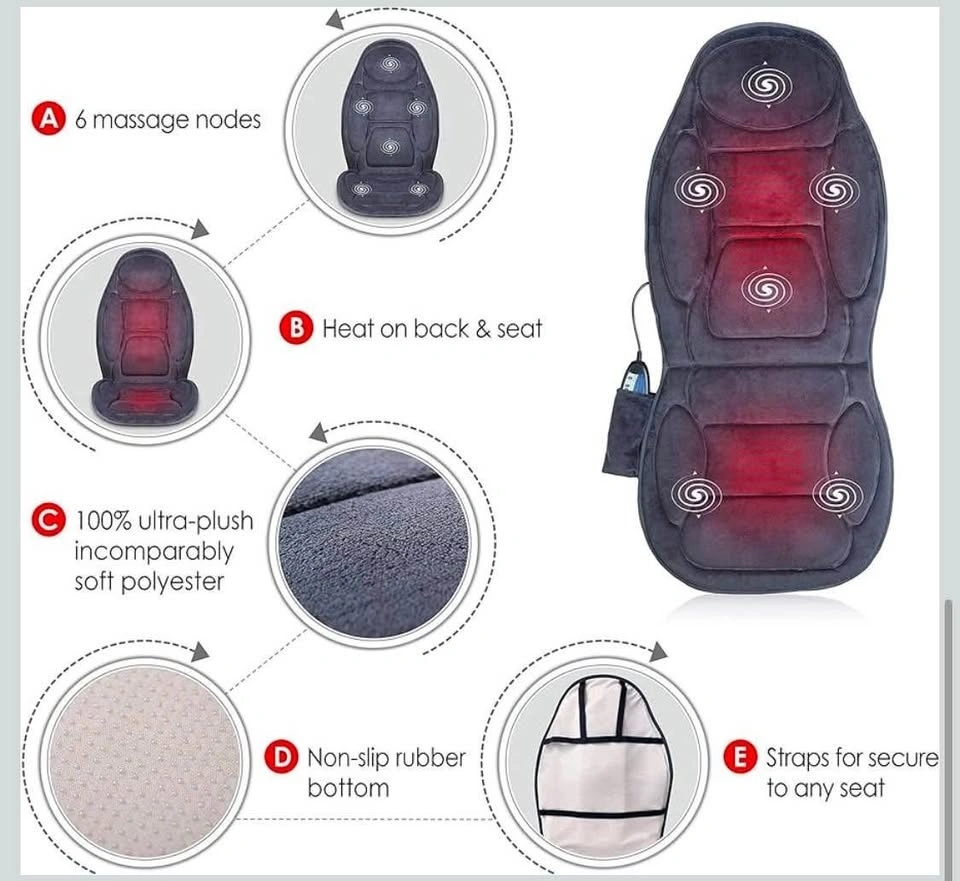 A 6 massage nodes

B Heat on back & seat

C 100% ultra-plush incomparably soft polyester

D Non-slip rubber bottom

E Straps for secure to any seat