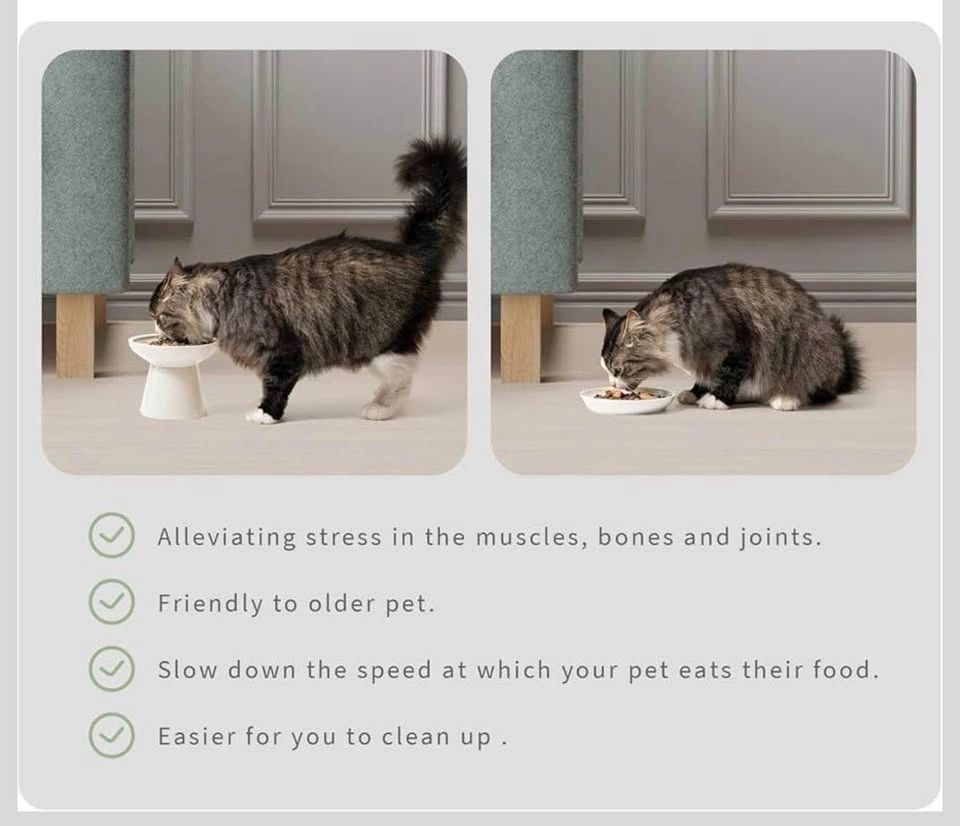 Alleviating stress in the muscles, bones and joints.

Friendly to older pet.

Slow down the speed at which your pet eats their food.

Easier for you to clean up .