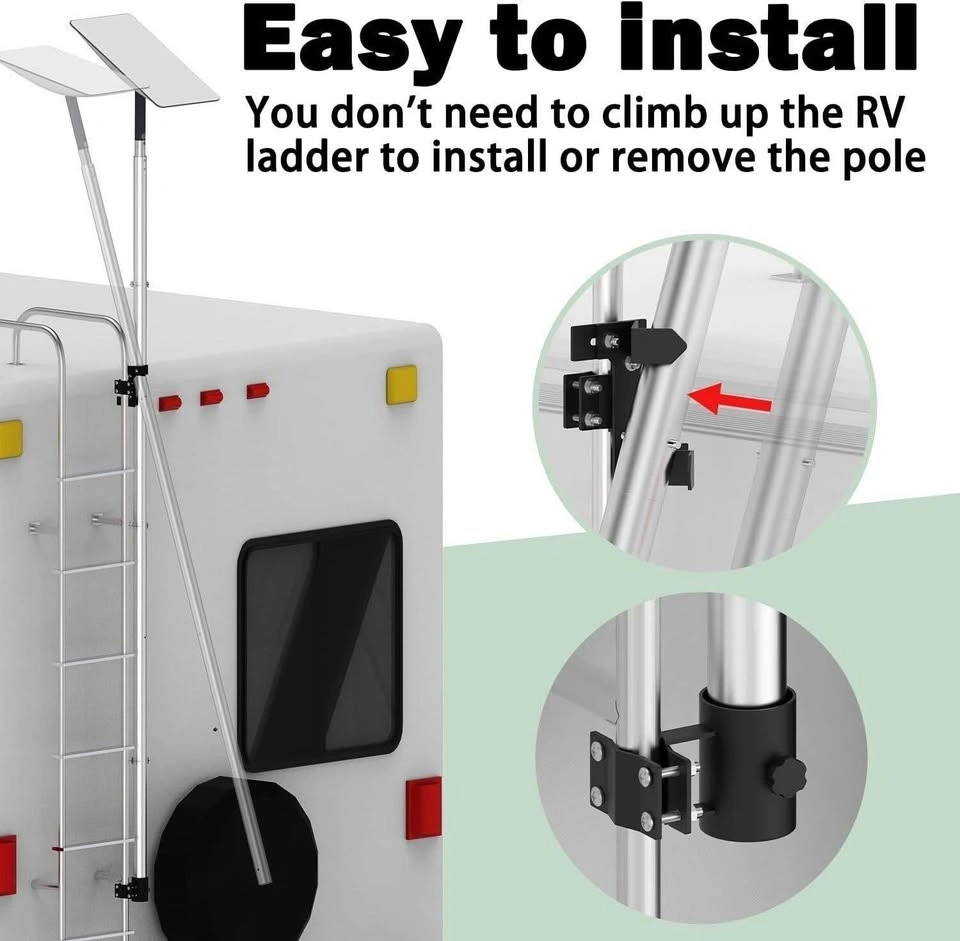 Easy to install

You don’t need to climb up the RV ladder to install or remove the pole