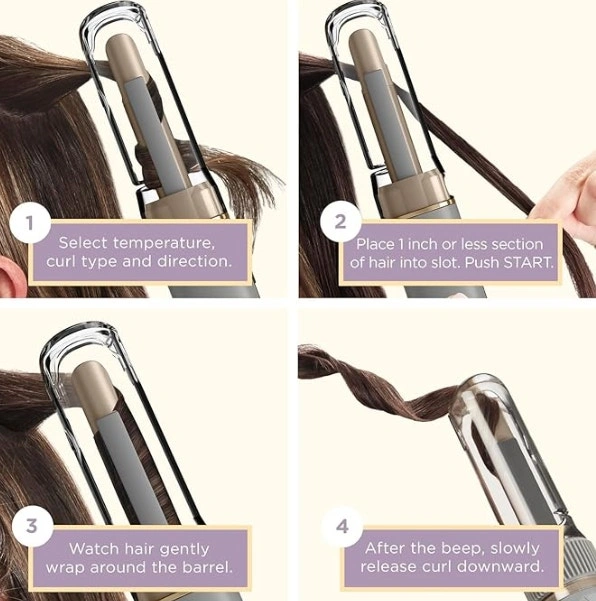 1

Select temperature, curl type and direction.

2

Place 1 inch or less section of hair into slot. Push START.

3

Watch hair gently wrap around the barrel.

4

After the beep, slowly release curl downward.