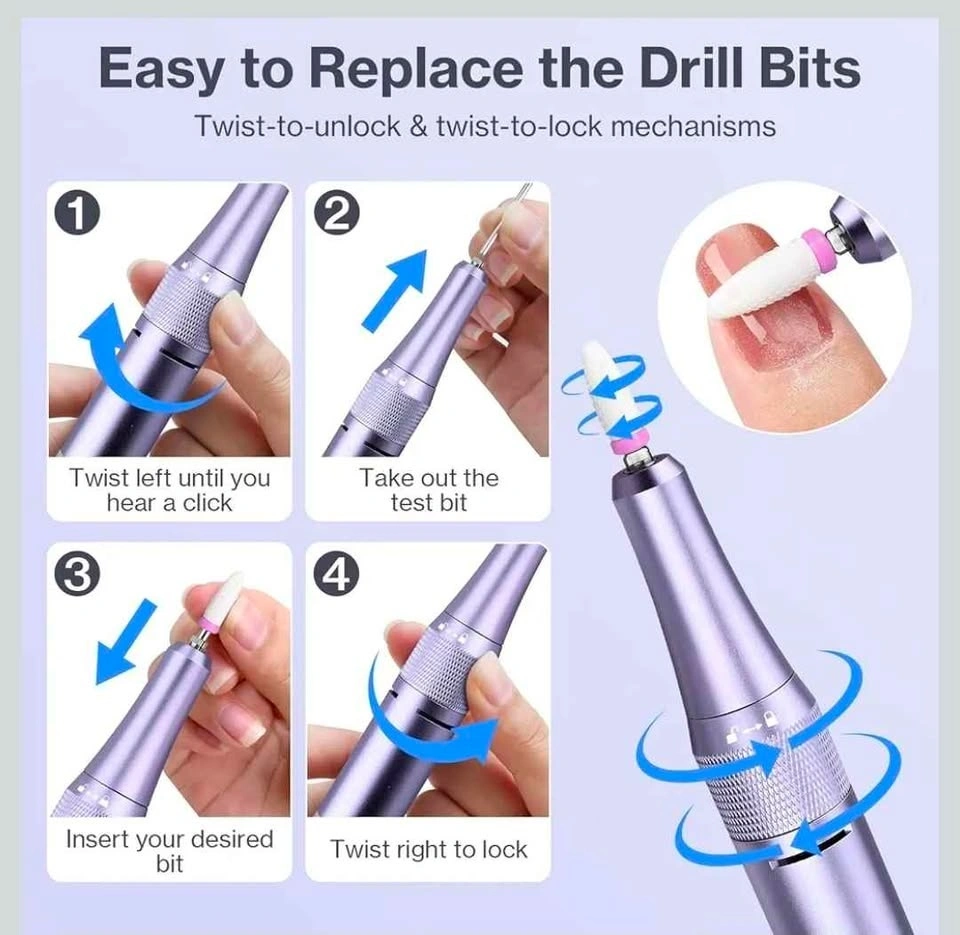 Easy to Replace the Drill Bits

Twist-to-unlock & twist-to-lock mechanisms

1

Twist left until you hear a click

2

Take out the test bit

3

Insert your desired bit

4

Twist right to lock