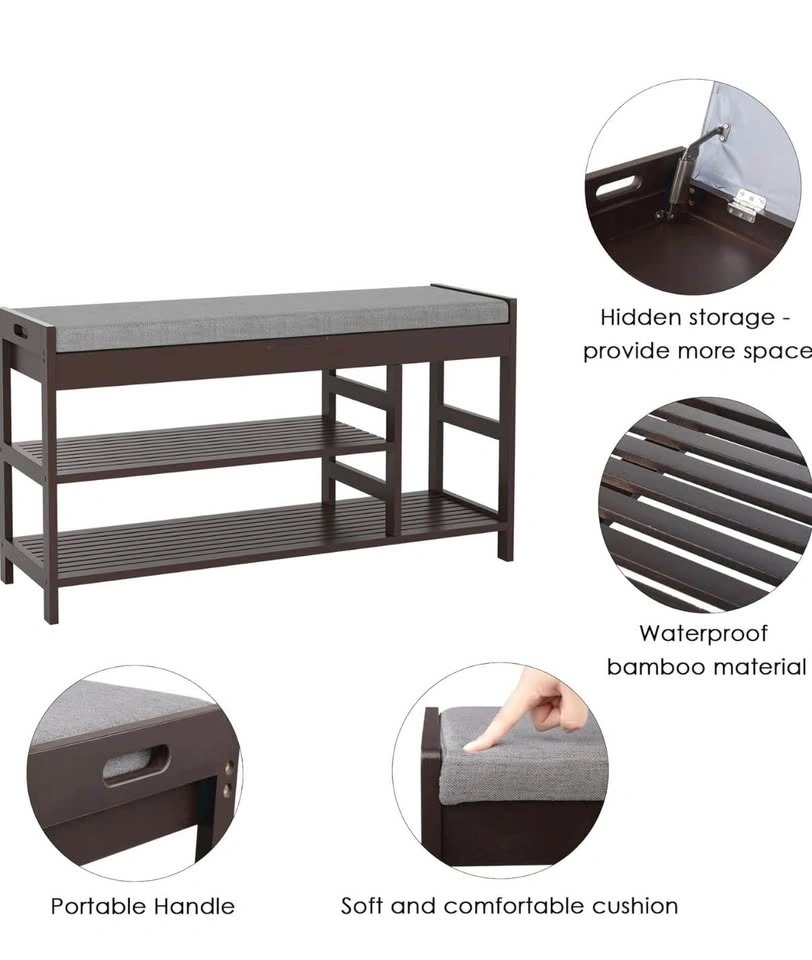 Hidden storage - provide more space

Waterproof bamboo material

Portable Handle

Soft and comfortable cushion