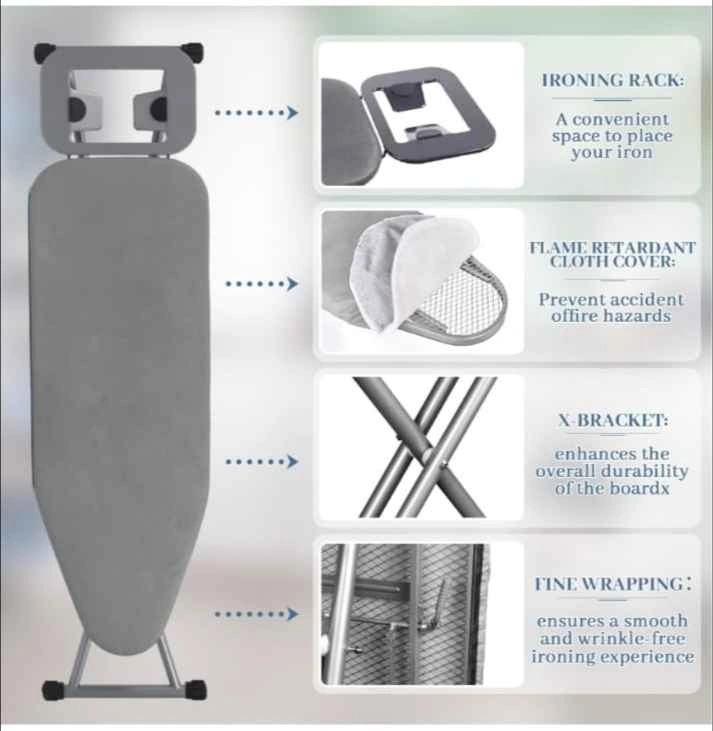 IRONING RACK:

A convenient space to place your iron

FLAME RETARDANT CLOTH COVER:

Prevent accident offire hazards

X-BRACKET:

enhances the overall durability of the boardx

FINE WRAPPING:

ensures a smooth and wrinkle-free ironing experience