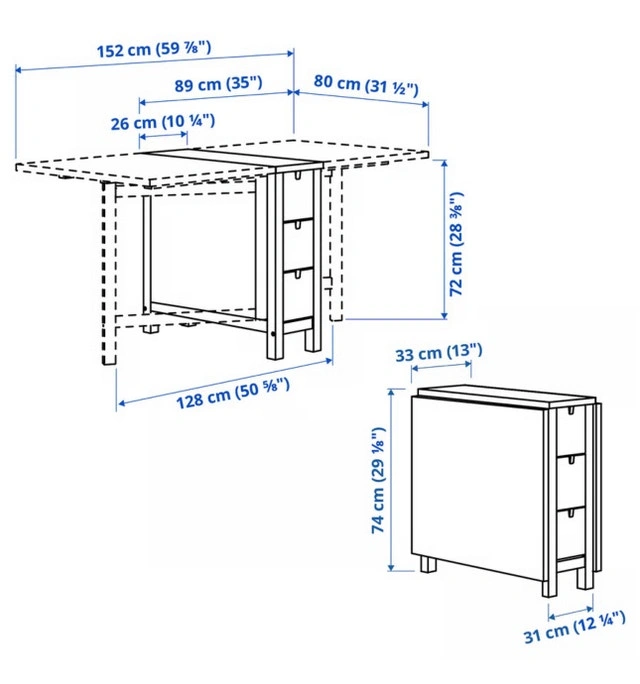 152 cm (59 ⅞")

89 cm (35")

80 cm (31 ½")

26 cm (10 ¼")

72 cm (28 ⅜")

128 cm (50 ⅝")

33 cm (13")

74 cm (29 ⅛")

31 cm (12 ¼")