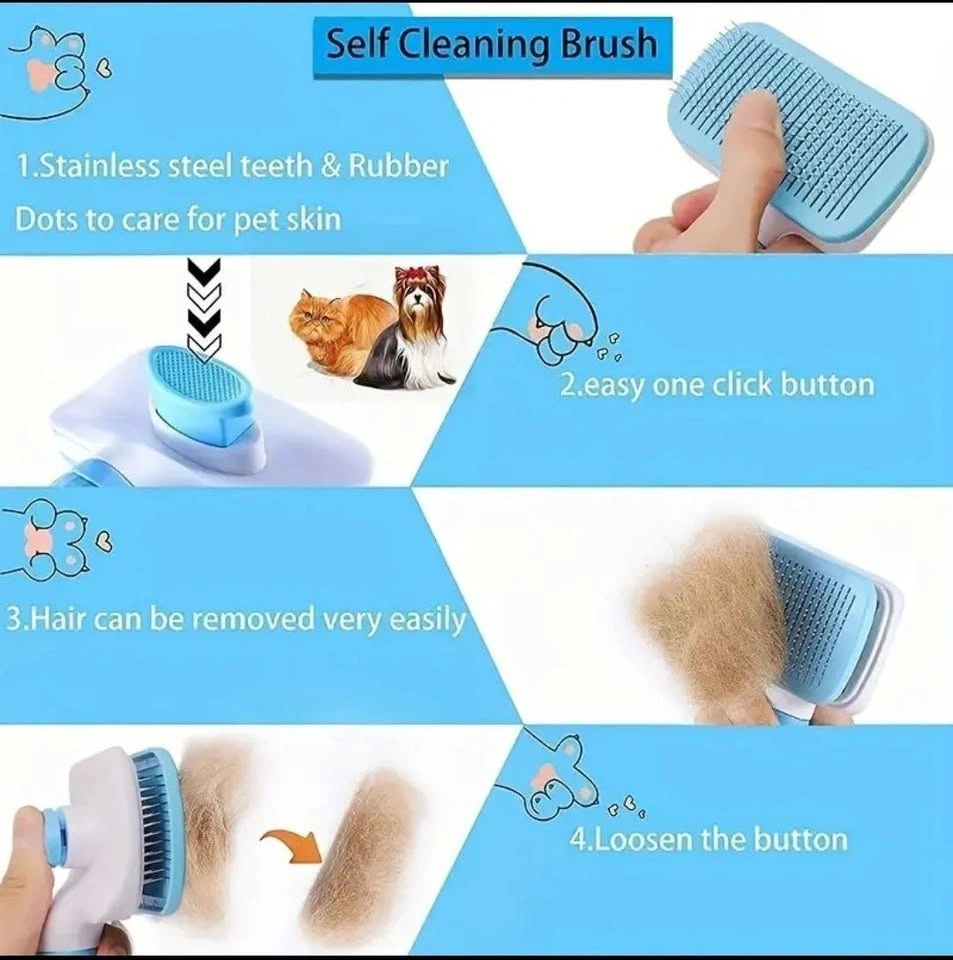 Self Cleaning Brush

1.Stainless steel teeth & Rubber Dots to care for pet skin

2.easy one click button

3.Hair can be removed very easily

4.Loosen the button