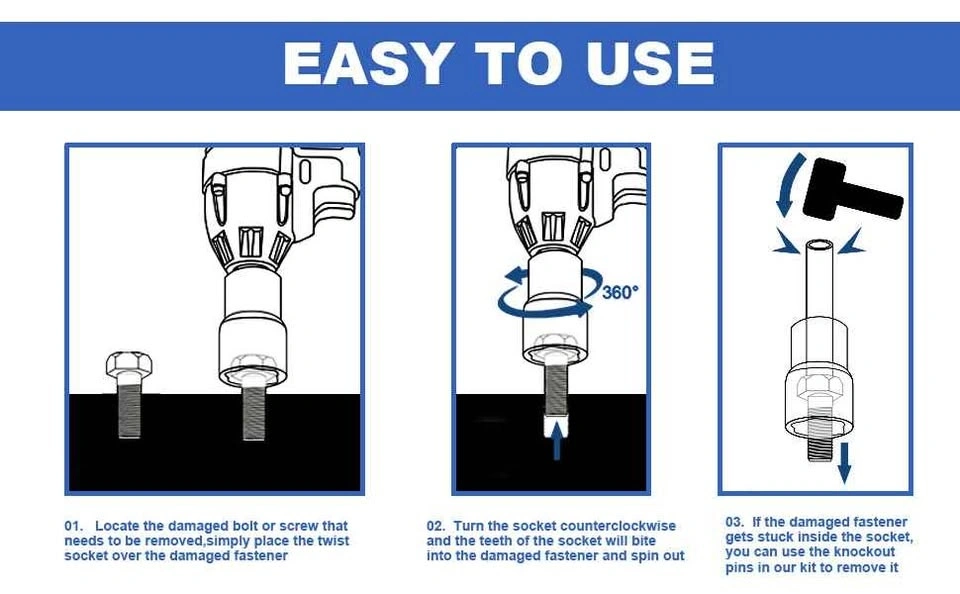 EASY TO USE

360°

01. Locate the damaged bolt or screw that needs to be removed,simply place the twist socket over the damaged fastener

02. Turn the socket counterclockwise and the teeth of the socket will bite into the damaged fastener and spin out

03. If the damaged fastener gets stuck inside the socket, you can use the knockout pins in our kit to remove it