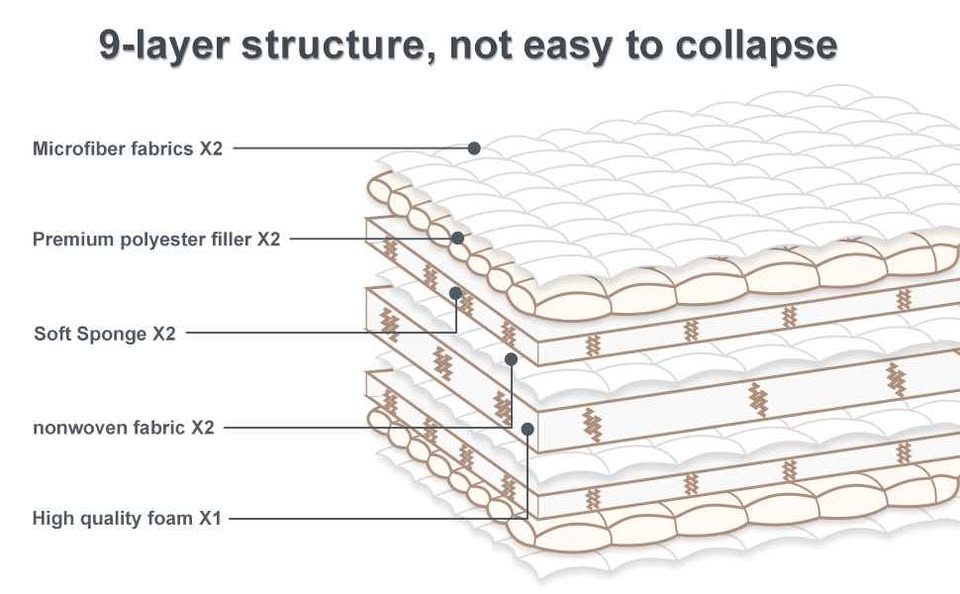 9-layer structure, not easy to collapse

Microfiber fabrics X2

Premium polyester filler X2

Soft Sponge X2

nonwoven fabric X2

High quality foam X1