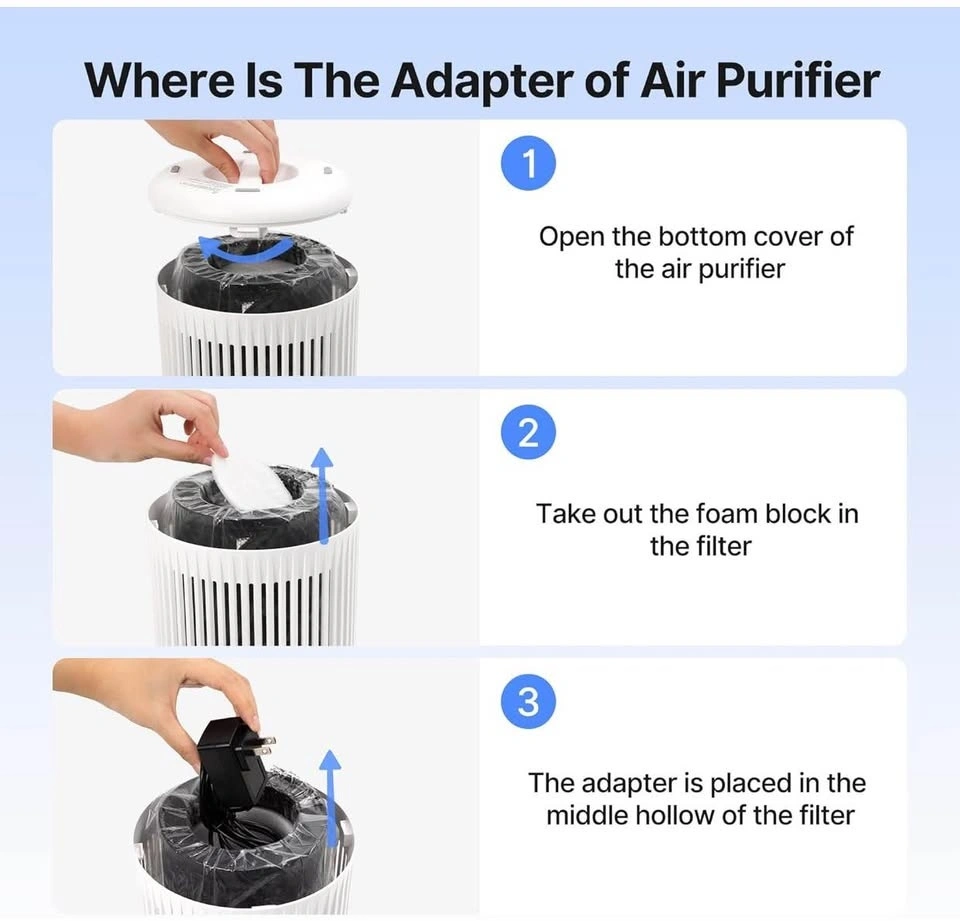 Where Is The Adapter of Air Purifier

1

Open the bottom cover of the air purifier

2

Take out the foam block in the filter

3

The adapter is placed in the middle hollow of the filter