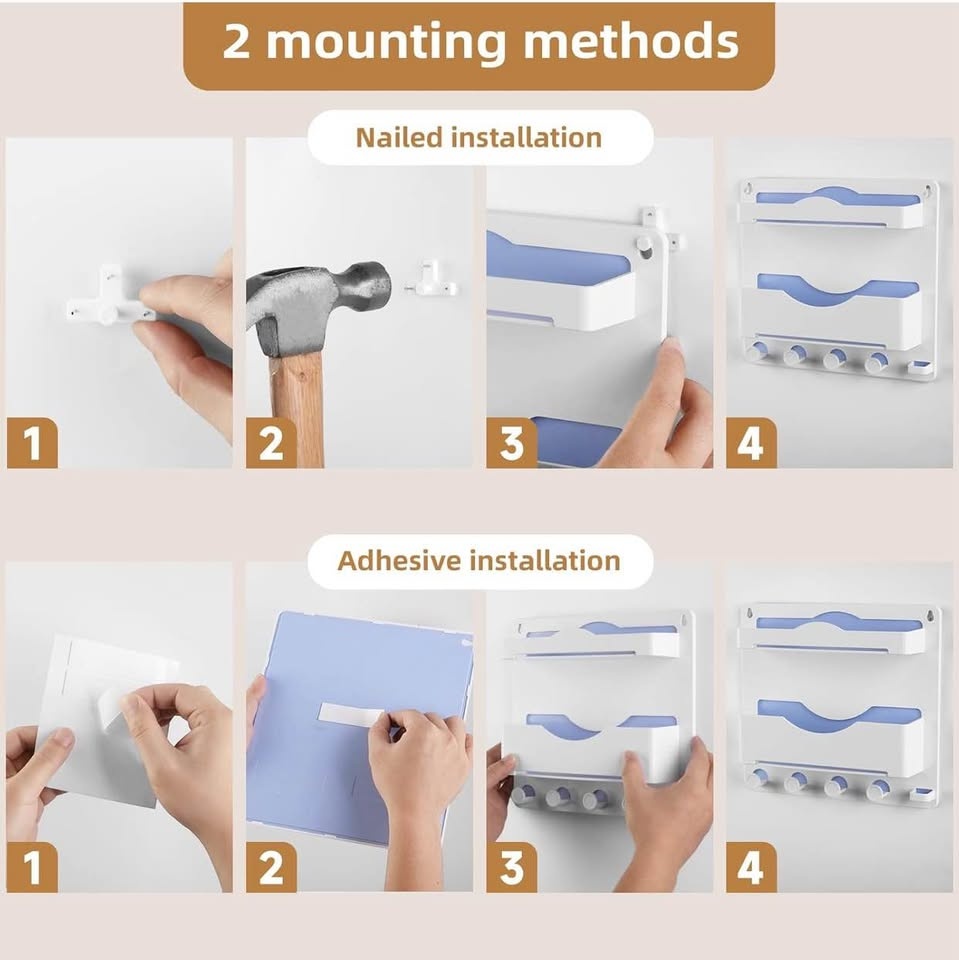 2 mounting methods

Nailed installation

1

2

3

4

Adhesive installation

1

2

3

4