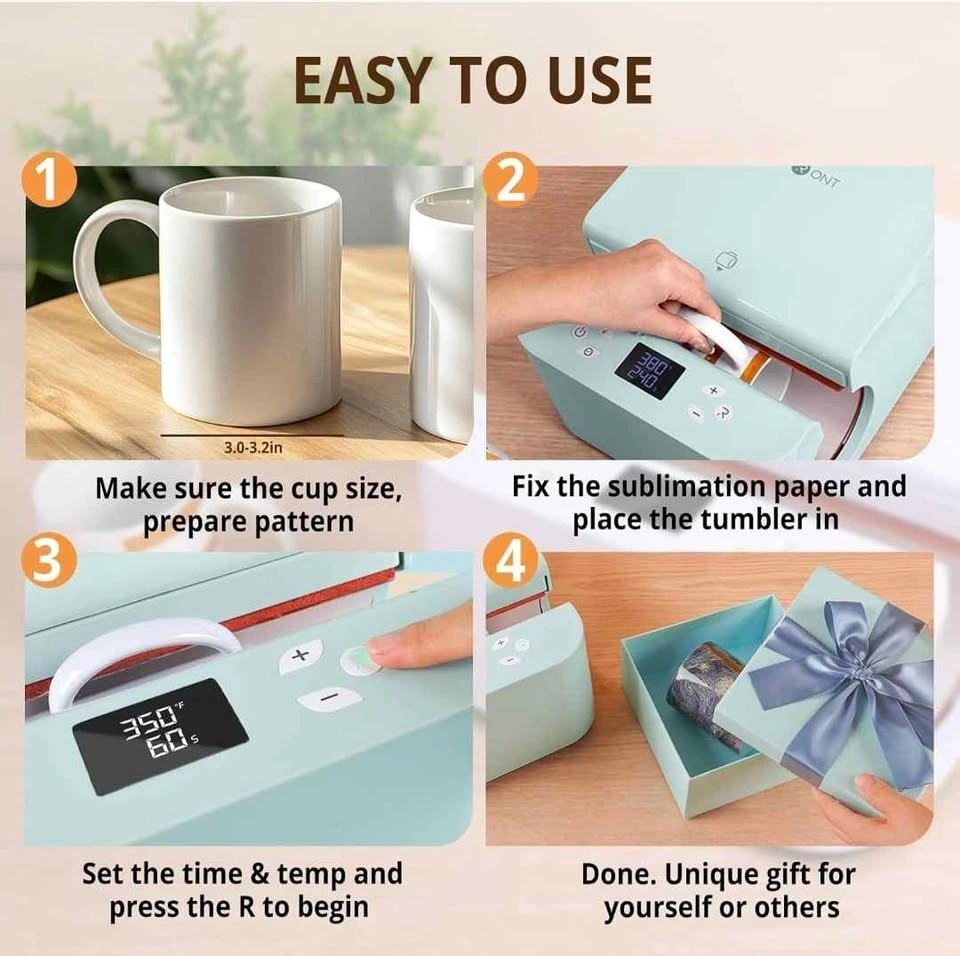 EASY TO USE

1

3.0-3.2in

Make sure the cup size, prepare pattern

2

ONT

380
240

Fix the sublimation paper and place the tumbler in

3

350 °F
60 s

Set the time & temp and press the R to begin

4

Done. Unique gift for yourself or others