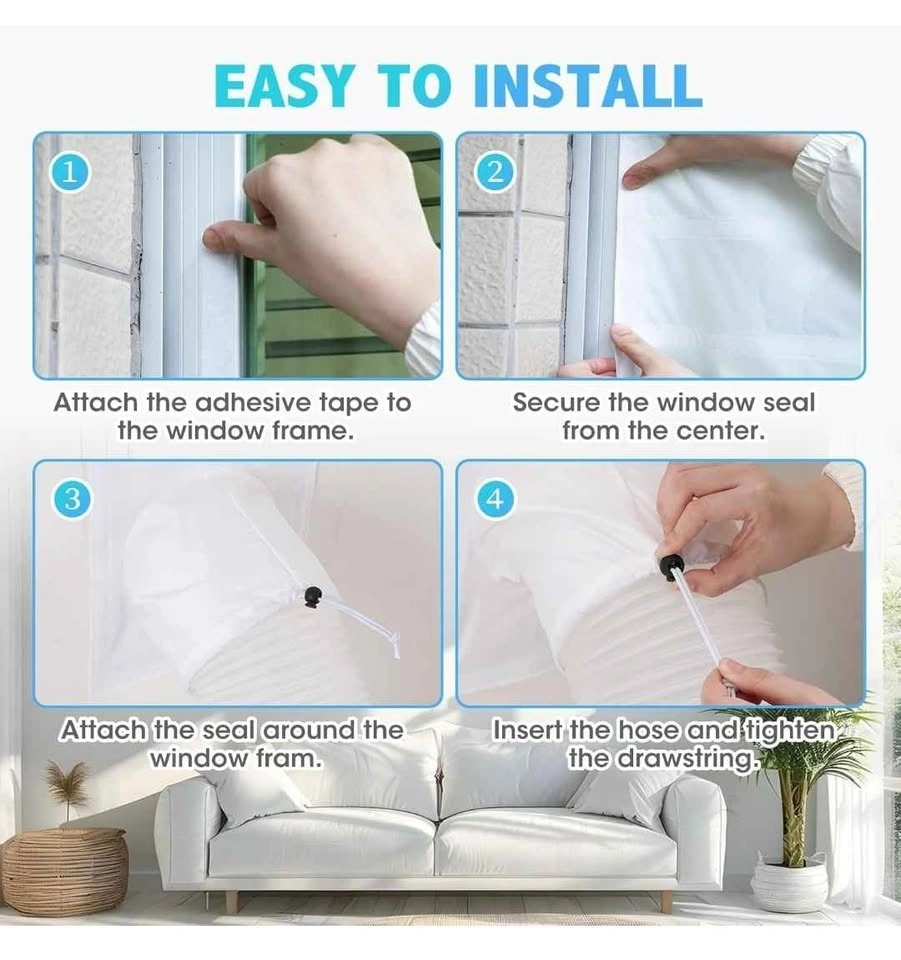 EASY TO INSTALL

1

Attach the adhesive tape to the window frame.

2

Secure the window seal from the center.

3

Attach the seal around the window fram.

4

Insert the hose and tighten the drawstring.