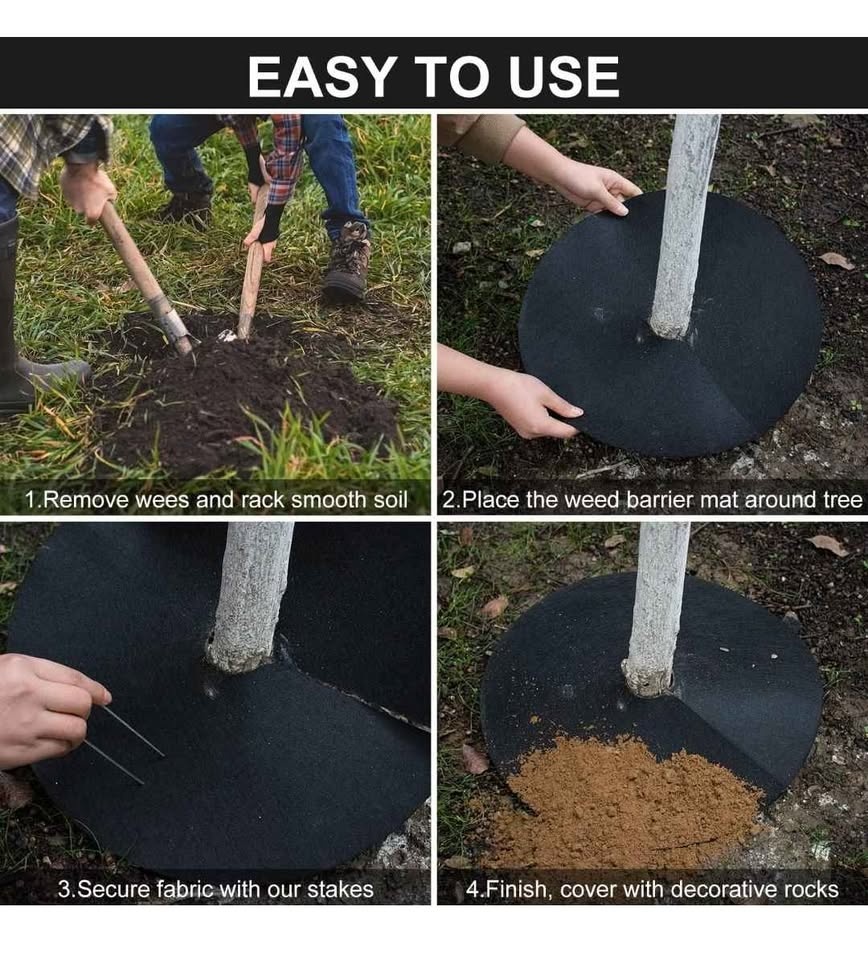 EASY TO USE

1.Remove wees and rack smooth soil

2.Place the weed barrier mat around tree

3.Secure fabric with our stakes

4.Finish, cover with decorative rocks