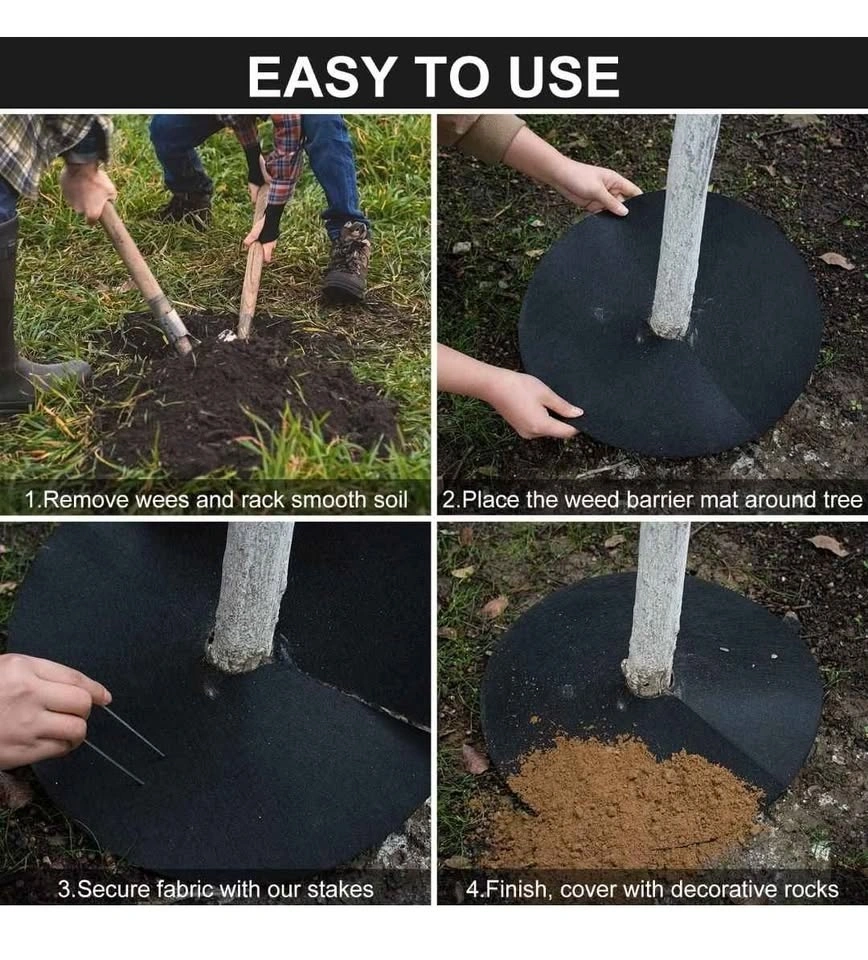 EASY TO USE

1.Remove wees and rack smooth soil

2.Place the weed barrier mat around tree

3.Secure fabric with our stakes

4.Finish, cover with decorative rocks