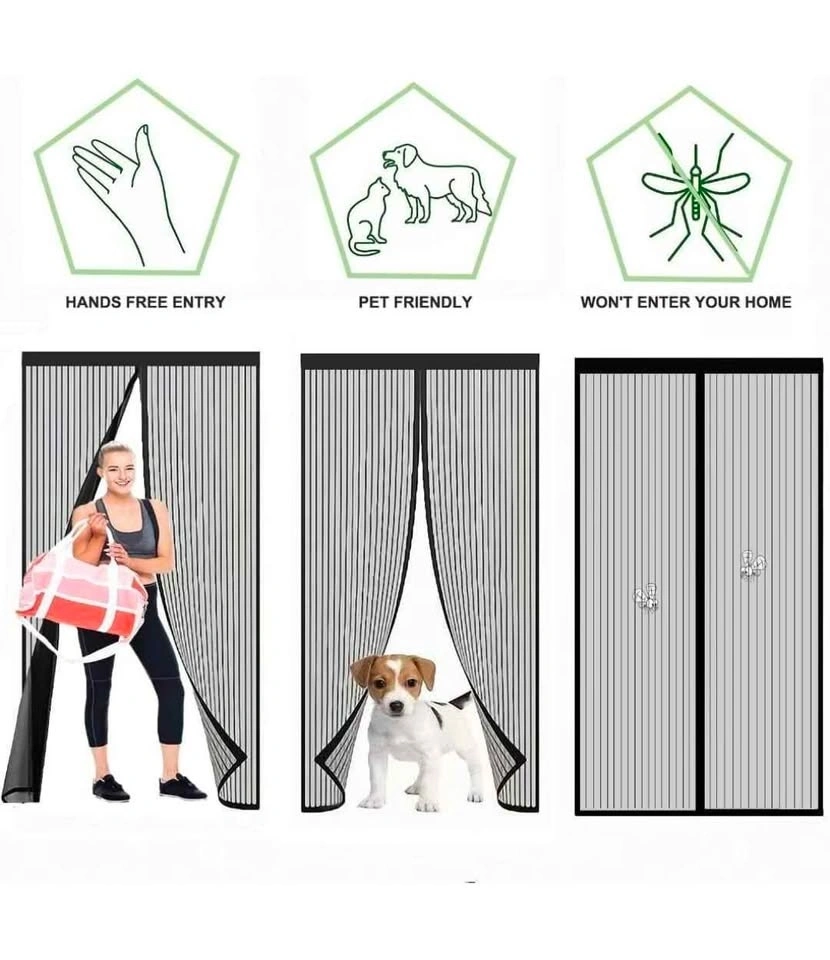 HANDS FREE ENTRY

PET FRIENDLY

WON'T ENTER YOUR HOME