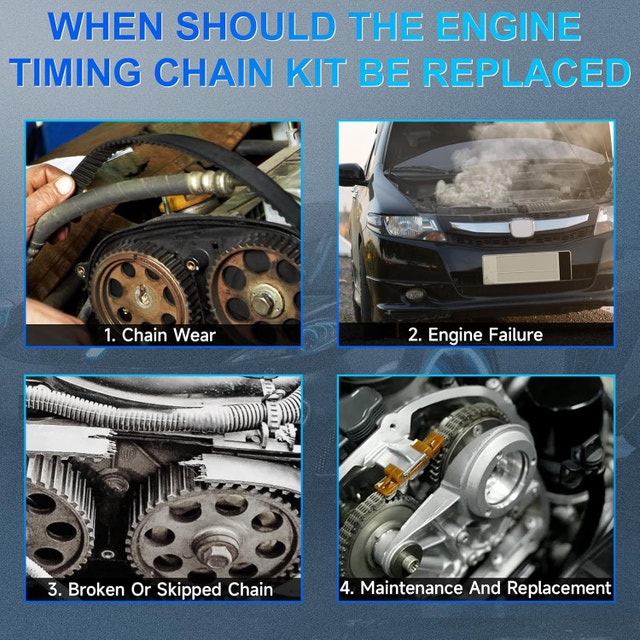 WHEN SHOULD THE ENGINE TIMING CHAIN KIT BE REPLACED

1. Chain Wear

2. Engine Failure

3. Broken Or Skipped Chain

4. Maintenance And Replacement