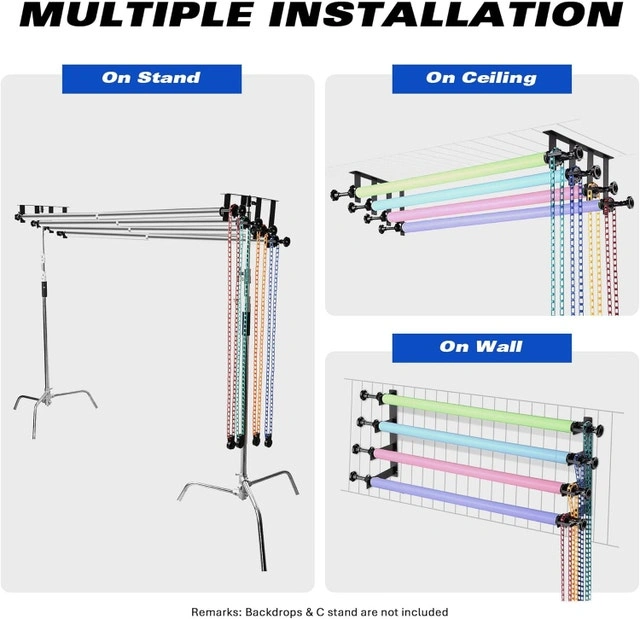 MULTIPLE INSTALLATION

On Stand

On Ceiling

On Wall

Remarks: Backdrops & C stand are not included