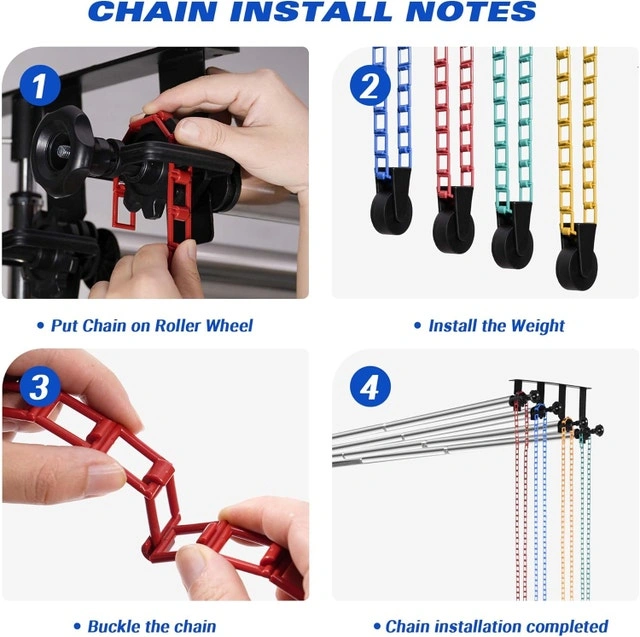 CHAIN INSTALL NOTES

1

• Put Chain on Roller Wheel

2

• Install the Weight

3

• Buckle the chain

4

• Chain installation completed