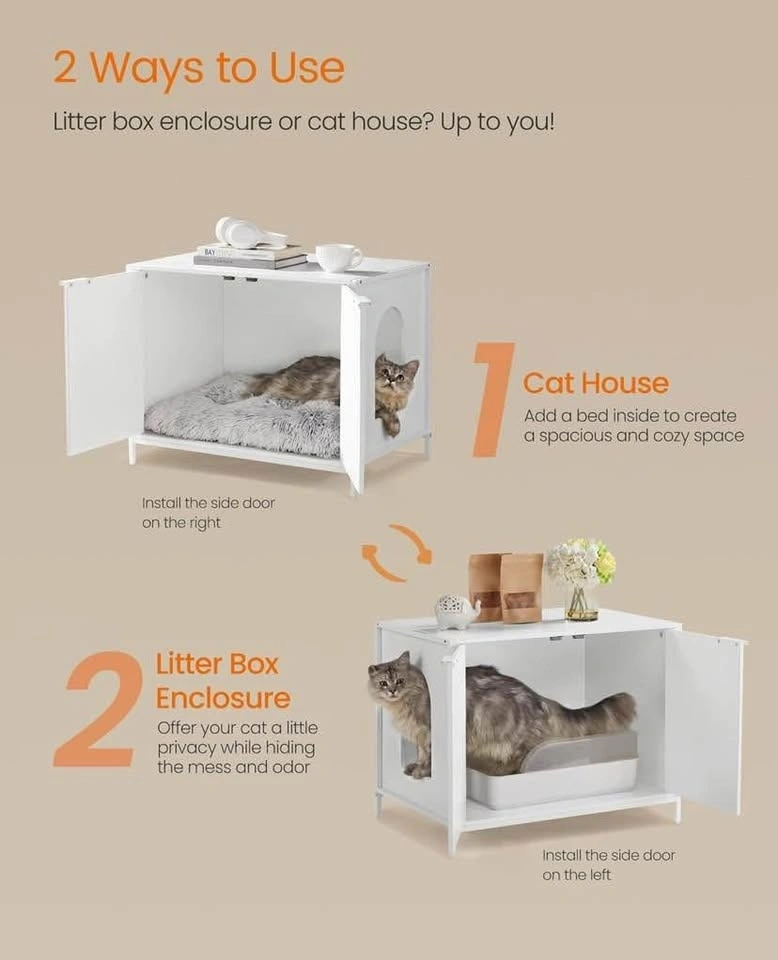 2 Ways to Use

Litter box enclosure or cat house? Up to you!

1 Cat House
Add a bed inside to create a spacious and cozy space

Install the side door on the right

2 Litter Box Enclosure
Offer your cat a little privacy while hiding the mess and odor

Install the side door on the left