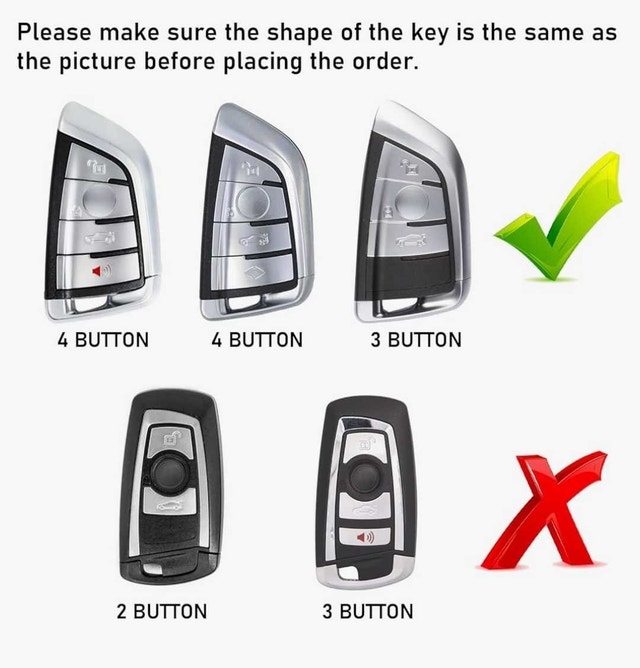 Please make sure the shape of the key is the same as the picture before placing the order.

4 BUTTON

4 BUTTON

3 BUTTON

2 BUTTON

3 BUTTON