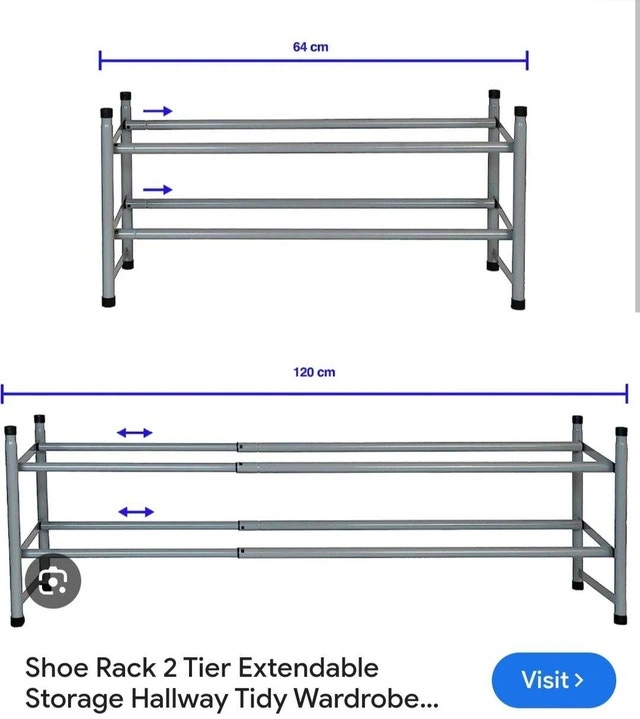 64 cm

120 cm

Shoe Rack 2 Tier Extendable Storage Hallway Tidy Wardrobe...

Visit >