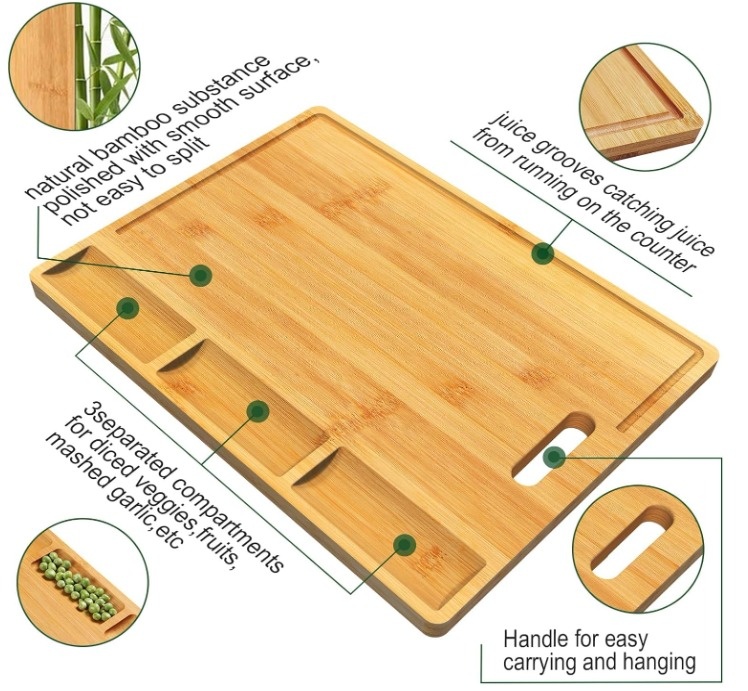 natural bamboo substance polished with smooth surface, not easy to split

juice grooves catching juice from running on the counter

3separated compartments for diced veggies,fruits, mashed garlic,etc

Handle for easy carrying and hanging