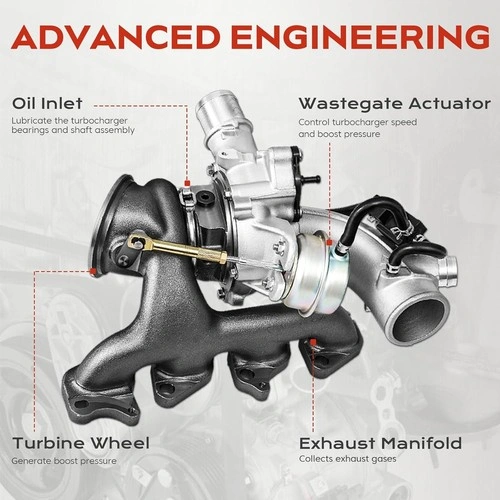 ADVANCED ENGINEERING

Oil Inlet
Lubricate the turbocharger bearings and shaft assembly

Wastegate Actuator
Control turbocharger speed and boost pressure

Turbine Wheel
Generate boost pressure

Exhaust Manifold
Collects exhaust gases